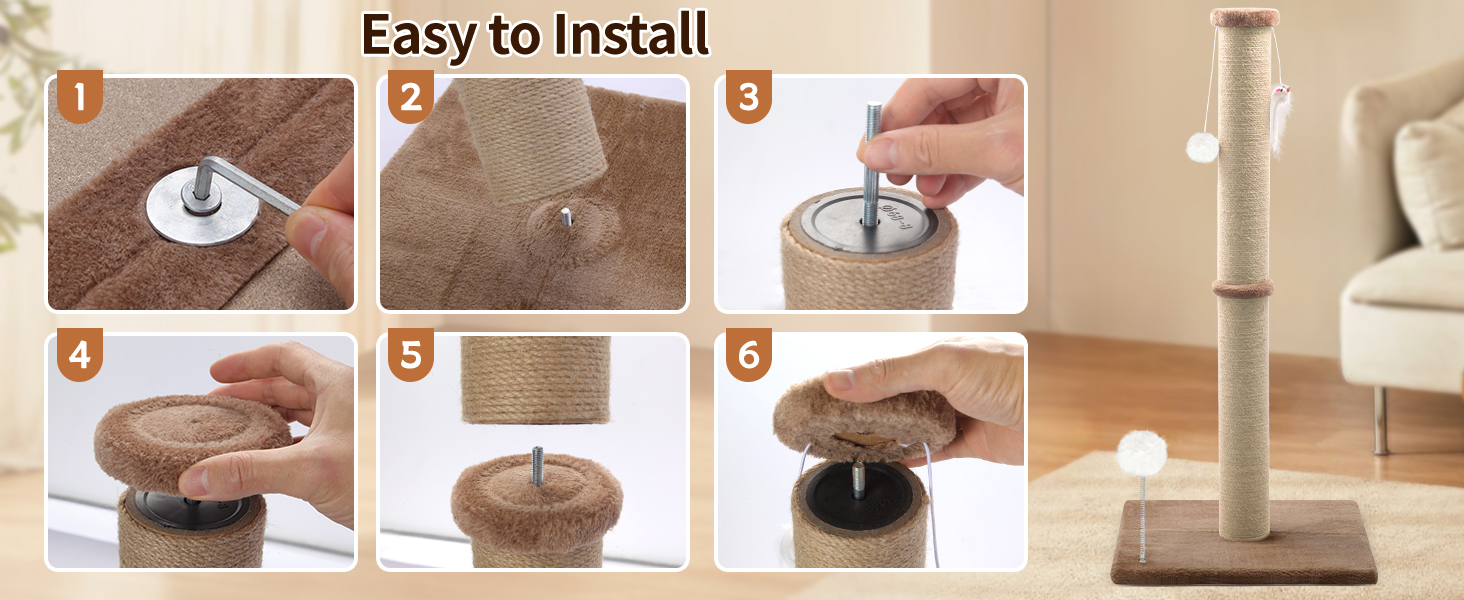 Easy to Install

1

2

3

4

5

6