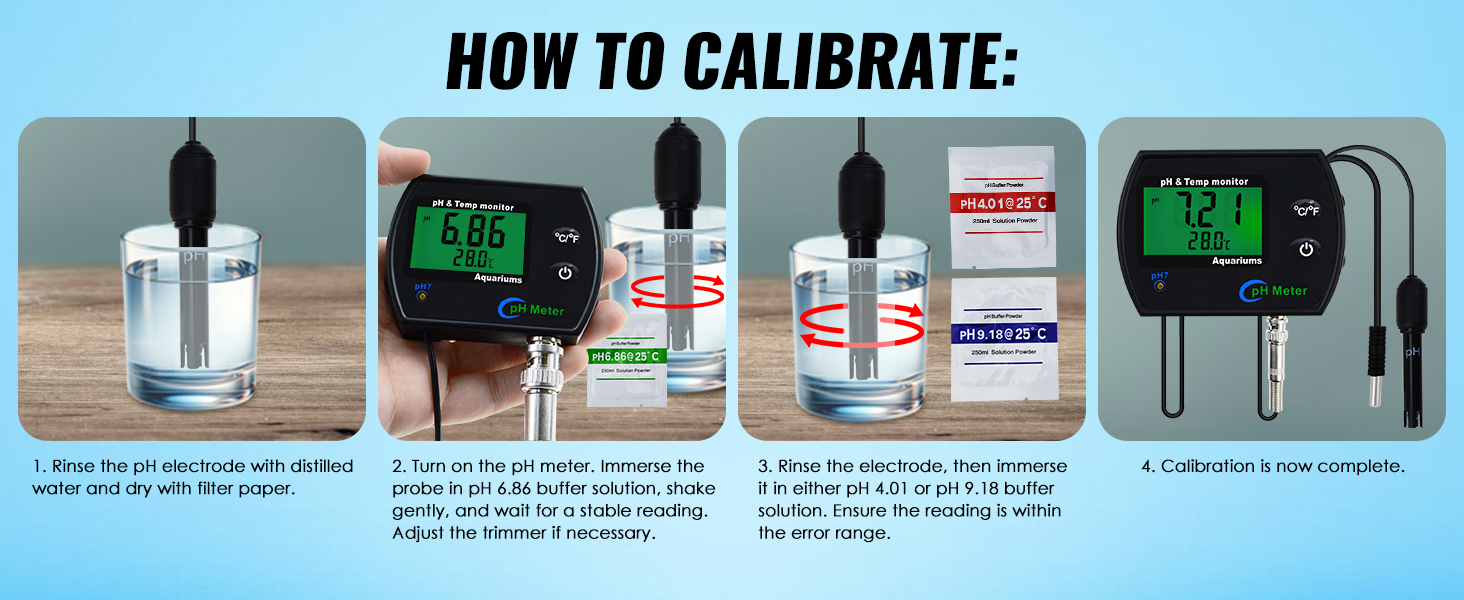 HOW TO CALIBRATE:

pH

pH & Temp monitor
6.86
28.0℃
Aquariums
℃/℉
pH7
pH Meter
pH

pH Buffer Powder
pH6.86@25°C
250ml Solution Powder

pH

pH Buffer Powder
PH4.01@25°C
250ml Solution Powder

pH Buffer Powder
PH9.18@25°C
250ml Solution Powder

pH & Temp monitor
pH
7.21
28.0℃
Aquariums
℃/℉
pH7
pH Meter
pH

1. Rinse the pH electrode with distilled water and dry with filter paper.

2. Turn on the pH meter. Immerse the probe in pH 6.86 buffer solution, shake gently, and wait for a stable reading. Adjust the trimmer if necessary.

3. Rinse the electrode, then immerse it in either pH 4.01 or pH 9.18 buffer solution. Ensure the reading is within the error range.

4. Calibration is now complete.