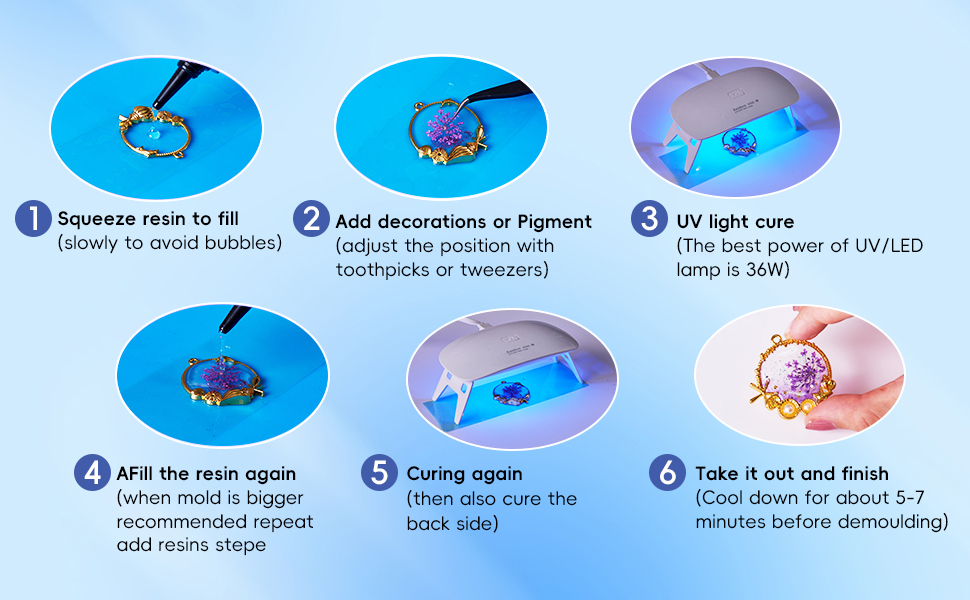 1 Squeeze resin to fill
(slowly to avoid bubbles)

2 Add decorations or Pigment
(adjust the position with toothpicks or tweezers)

3 UV light cure
(The best power of UV/LED lamp is 36W)

4 AFill the resin again
(when mold is bigger recommended repeat add resins stepe

5 Curing again
(then also cure the back side)

6 Take it out and finish
(Cool down for about 5-7 minutes before demoulding)