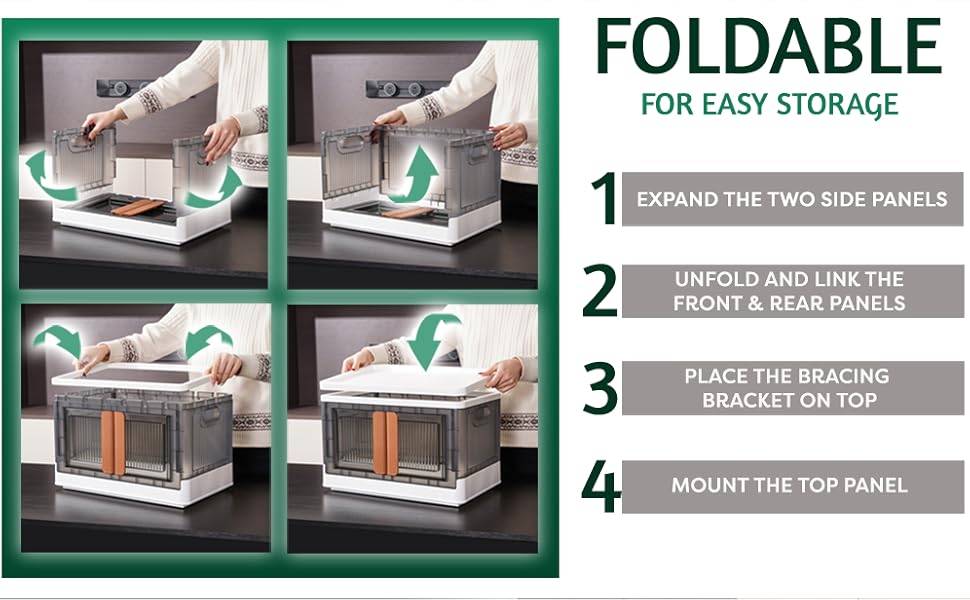 FOLDABLE
FOR EASY STORAGE

1 EXPAND THE TWO SIDE PANELS

2 UNFOLD AND LINK THE FRONT & REAR PANELS

3 PLACE THE BRACING BRACKET ON TOP

4 MOUNT THE TOP PANEL