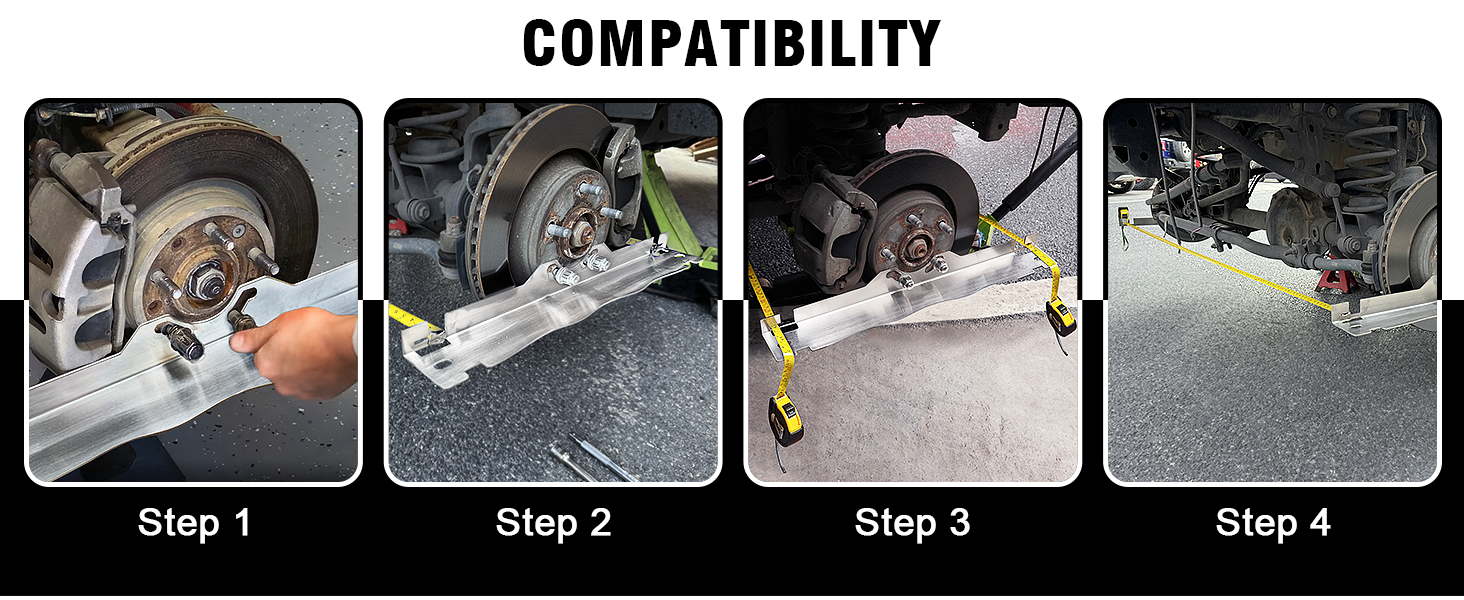 COMPATIBILITY

Step 1

Step 2

Step 3

Step 4