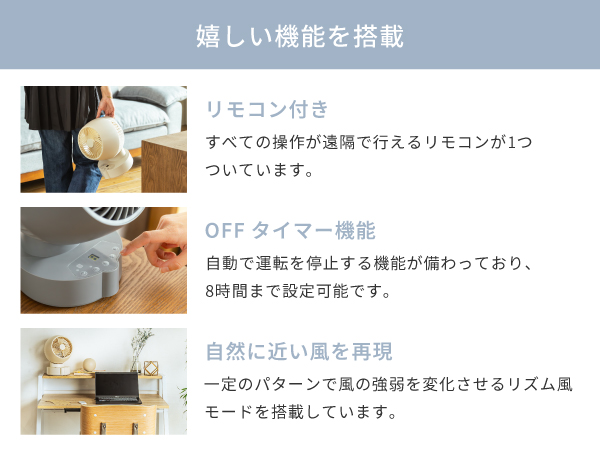 嬉しい機能を搭載

リモコン付き

すべての操作が遠隔で行えるリモコンが1つついています。

OFF タイマー機能

自動で運転を停止する機能が備わっており、8時間まで設定可能です。

自然に近い風を再現

一定のパターンで風の強弱を変化させるリズム風モードを搭載しています。