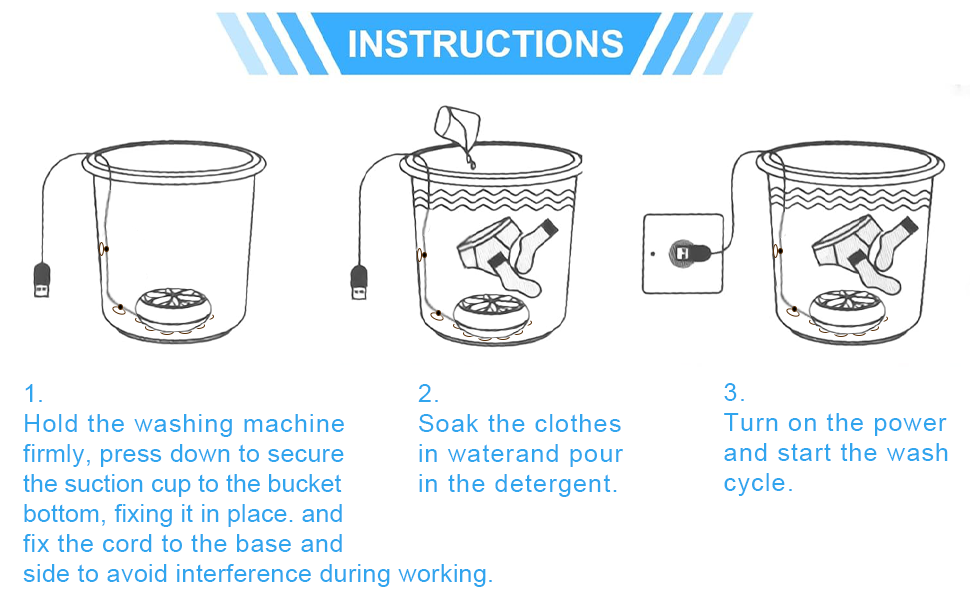 INSTRUCTIONS

1.
Hold the washing machine firmly, press down to secure the suction cup to the bucket bottom, fixing it in place. and fix the cord to the base and side to avoid interference during working.

2.
Soak the clothes in waterand pour in the detergent.

3.
Turn on the power and start the wash cycle.