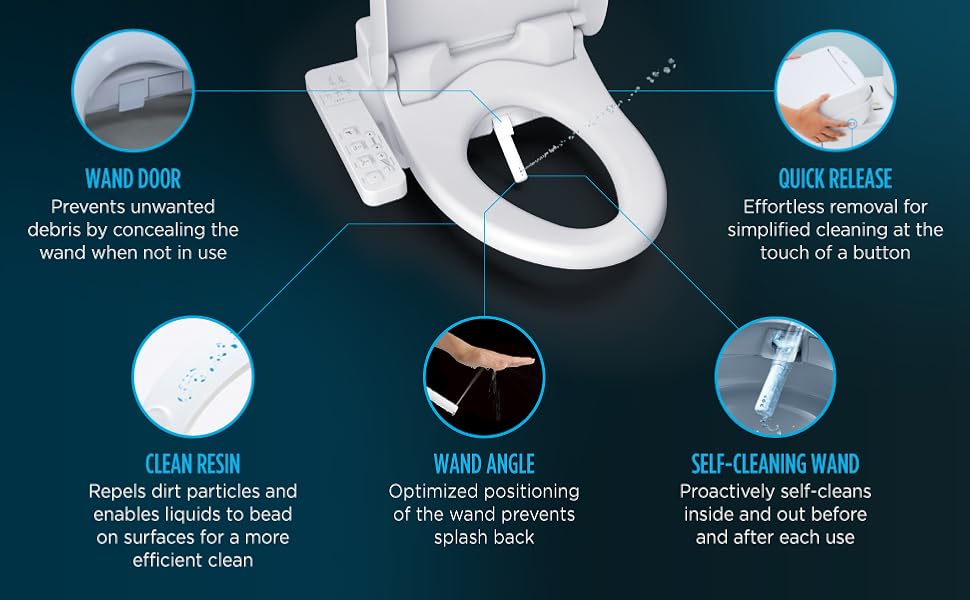 WAND DOOR
Prevents unwanted debris by concealing the wand when not in use

QUICK RELEASE
Effortless removal for simplified cleaning at the touch of a button

CLEAN RESIN
Repels dirt particles and enables liquids to bead on surfaces for a more efficient clean

WAND ANGLE
Optimized positioning of the wand prevents splash back

SELF-CLEANING WAND
Proactively self-cleans inside and out before and after each use