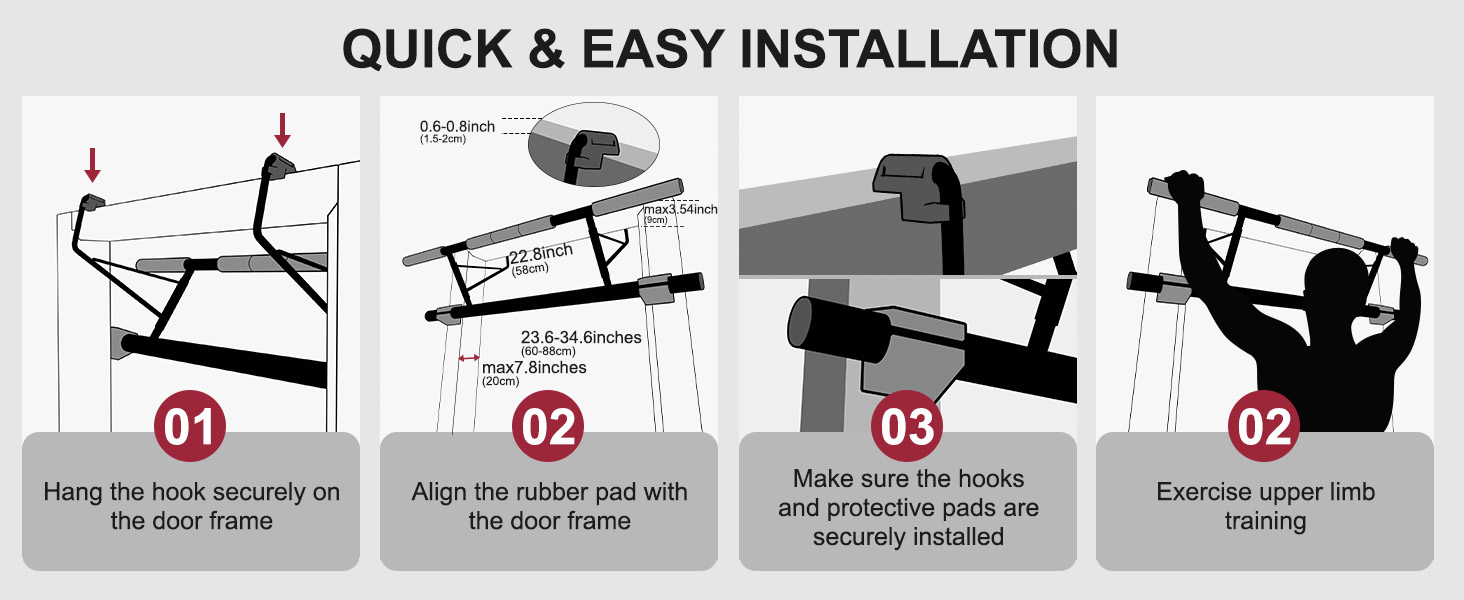 QUICK & EASY INSTALLATION

01

Hang the hook securely on the door frame

0.6-0.8inch
(1.5-2cm)

max3.54inch
(9cm)

22.8inch
(58cm)

23.6-34.6inches
(60-88cm)

max7.8inches
(20cm)

02

Align the rubber pad with the door frame

03

Make sure the hooks and protective pads are securely installed

02

Exercise upper limb training