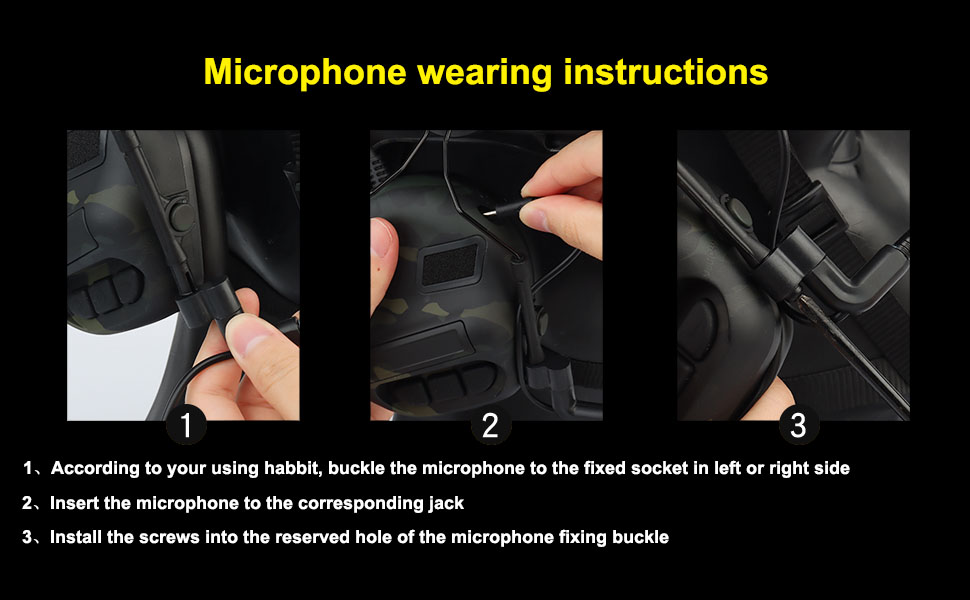 Microphone wearing instructions

1

2

3

1、According to your using habbit, buckle the microphone to the fixed socket in left or right side

2、Insert the microphone to the corresponding jack

3、Install the screws into the reserved hole of the microphone fixing buckle