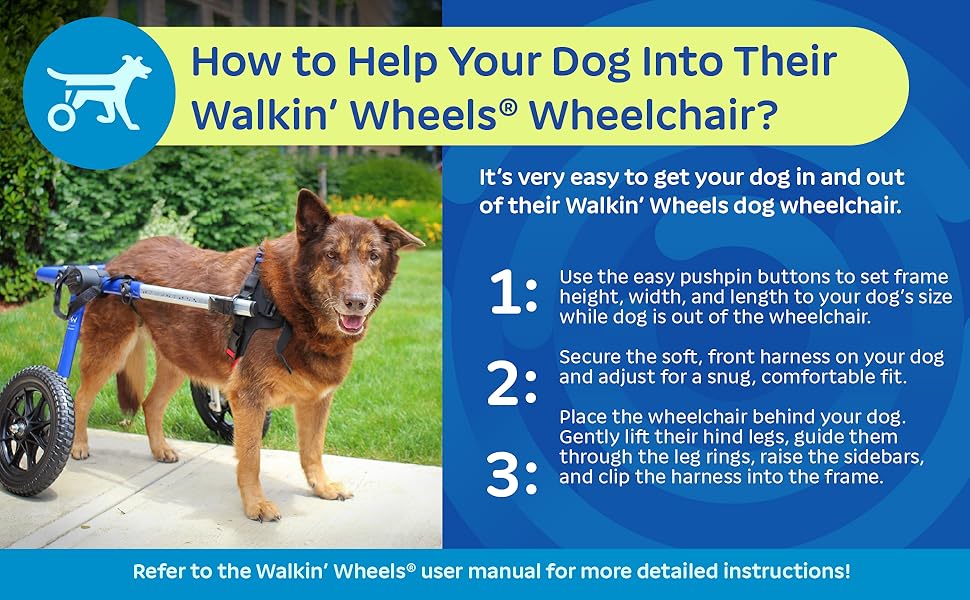 How to Help Your Dog Into Their Walkin' Wheels® Wheelchair?

It's very easy to get your dog in and out of their Walkin' Wheels dog wheelchair.

1: Use the easy pushpin buttons to set frame height, width, and length to your dog's size while dog is out of the wheelchair.

2: Secure the soft, front harness on your dog and adjust for a snug, comfortable fit.

3: Place the wheelchair behind your dog. Gently lift their hind legs, guide them through the leg rings, raise the sidebars, and clip the harness into the frame.

Refer to the Walkin' Wheels® user manual for more detailed instructions!