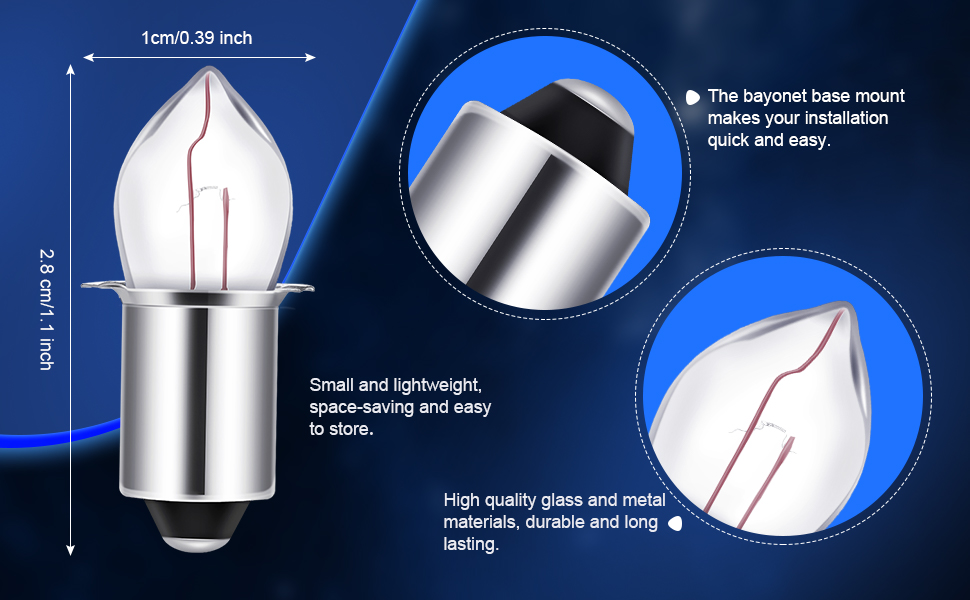 1cm/0.39 inch

2.8 cm/1.1 inch

The bayonet base mount makes your installation quick and easy.

Small and lightweight, space-saving and easy to store.

High quality glass and metal materials, durable and long lasting.