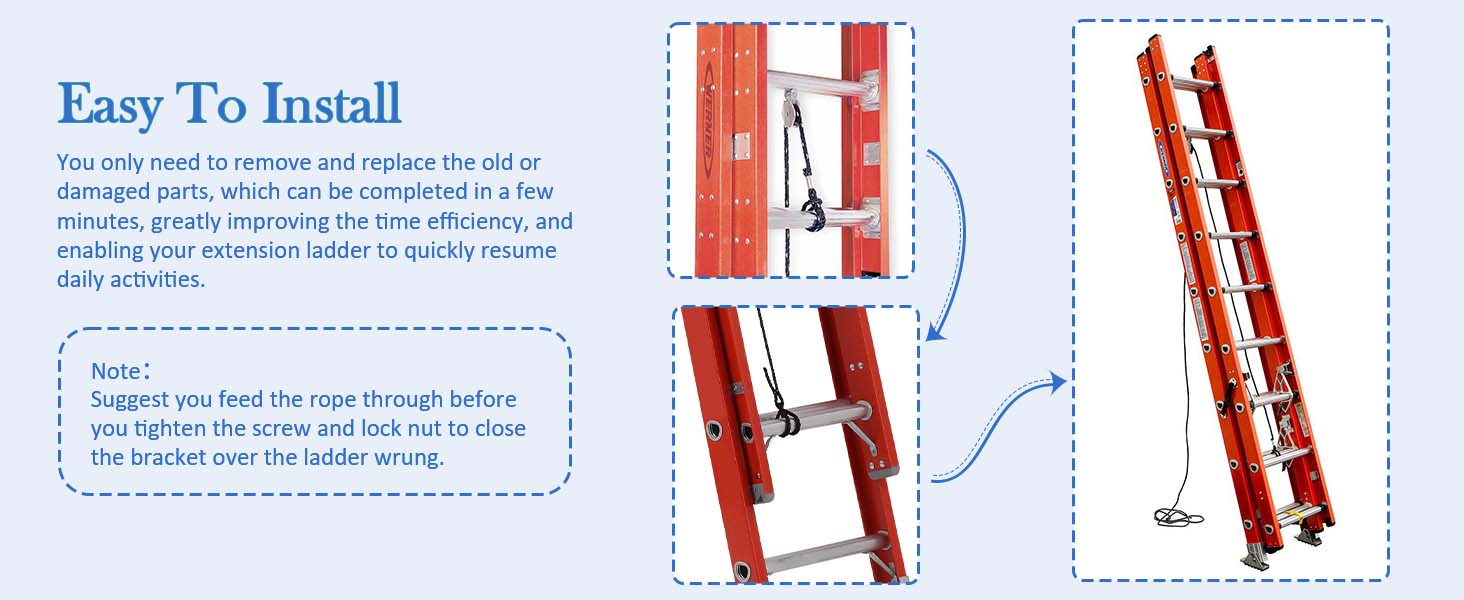 Easy To Install

You only need to remove and replace the old or damaged parts, which can be completed in a few minutes, greatly improving the time efficiency, and enabling your extension ladder to quickly resume daily activities.

Note:
Suggest you feed the rope through before you tighten the screw and lock nut to close the bracket over the ladder wrung.

WERNER