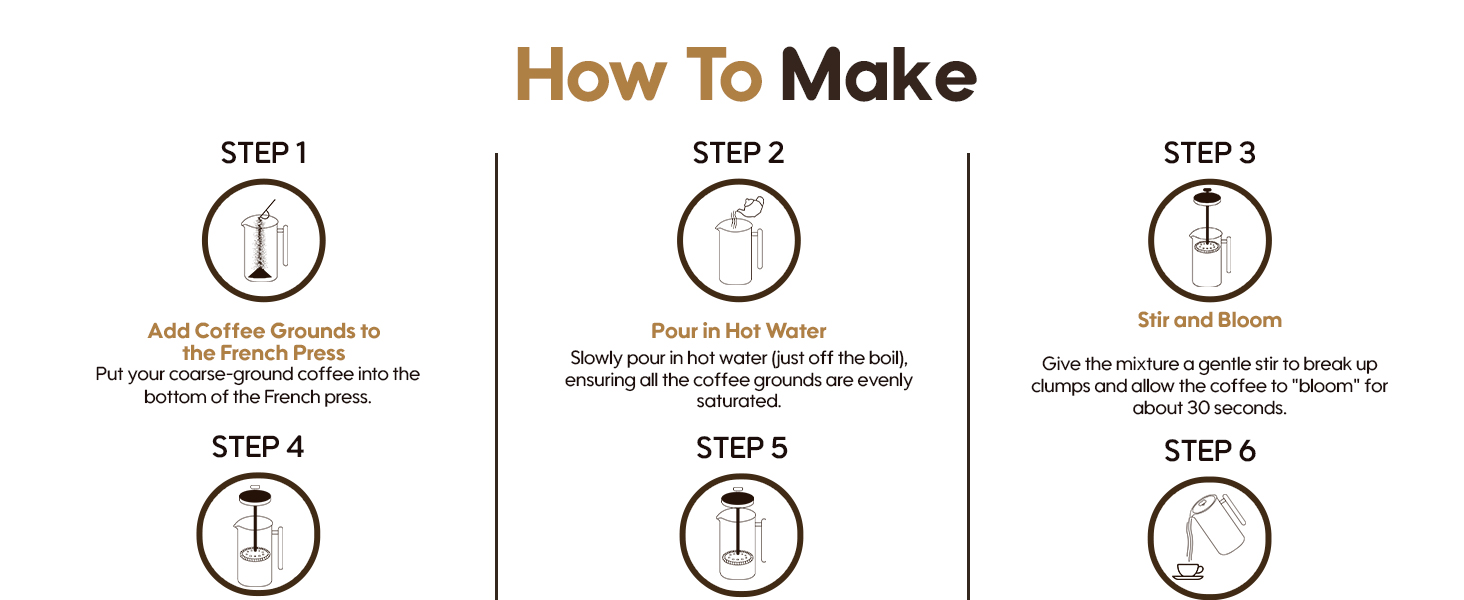 How To Make

STEP 1

Add Coffee Grounds to the French Press

Put your coarse-ground coffee into the bottom of the French press.

STEP 4

STEP 2

Pour in Hot Water

Slowly pour in hot water (just off the boil), ensuring all the coffee grounds are evenly saturated.

STEP 5

STEP 3

Stir and Bloom

Give the mixture a gentle stir to break up clumps and allow the coffee to "bloom" for about 30 seconds.

STEP 6