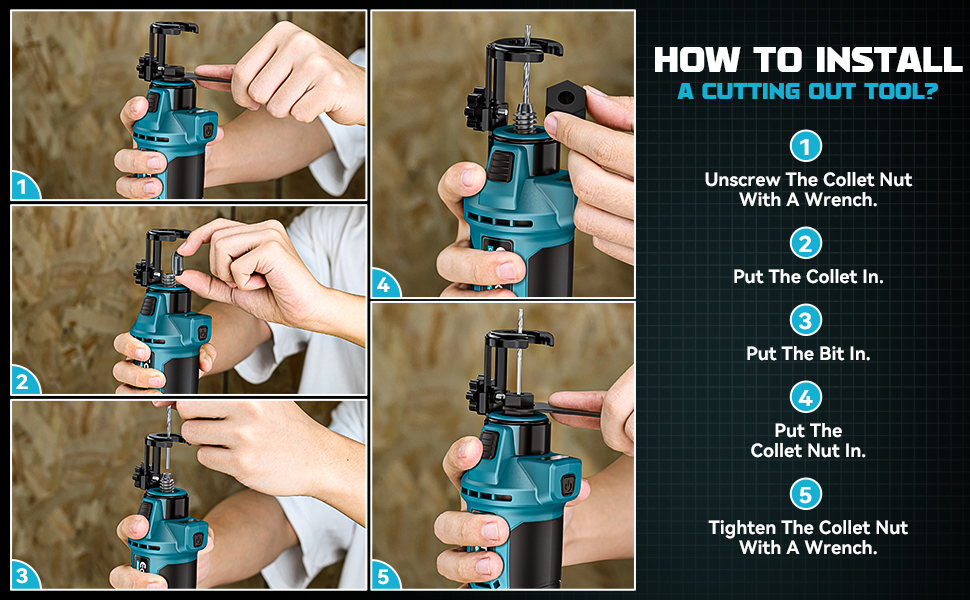 1

2

3

4

5

HOW TO INSTALL
A CUTTING OUT TOOL?

1
Unscrew The Collet Nut With A Wrench.

2
Put The Collet In.

3
Put The Bit In.

4
Put The Collet Nut In.

5
Tighten The Collet Nut With A Wrench.