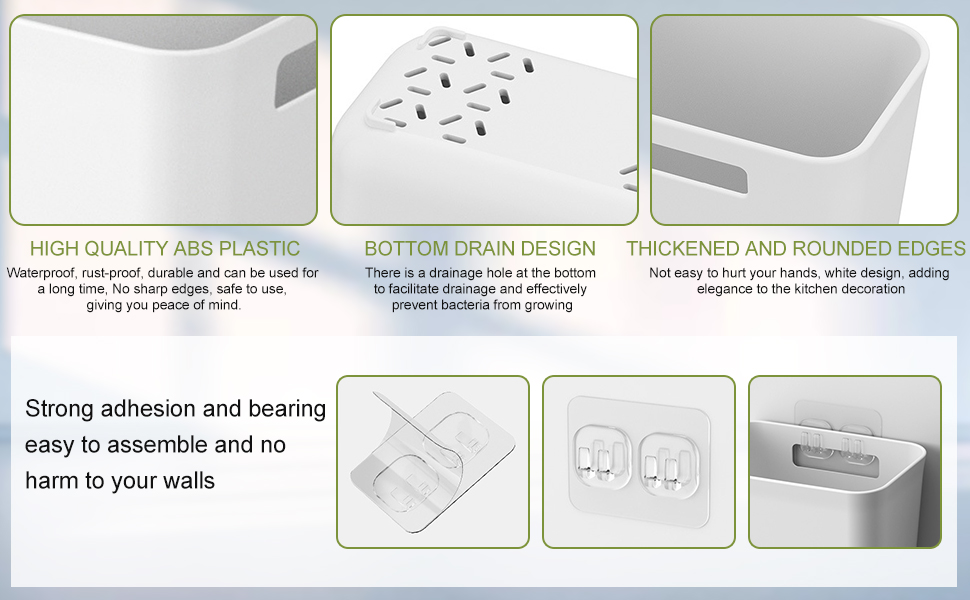 HIGH QUALITY ABS PLASTIC

Waterproof, rust-proof, durable and can be used for a long time, No sharp edges, safe to use, giving you peace of mind.

BOTTOM DRAIN DESIGN

There is a drainage hole at the bottom to facilitate drainage and effectively prevent bacteria from growing

THICKENED AND ROUNDED EDGES

Not easy to hurt your hands, white design, adding elegance to the kitchen decoration

Strong adhesion and bearing easy to assemble and no harm to your walls