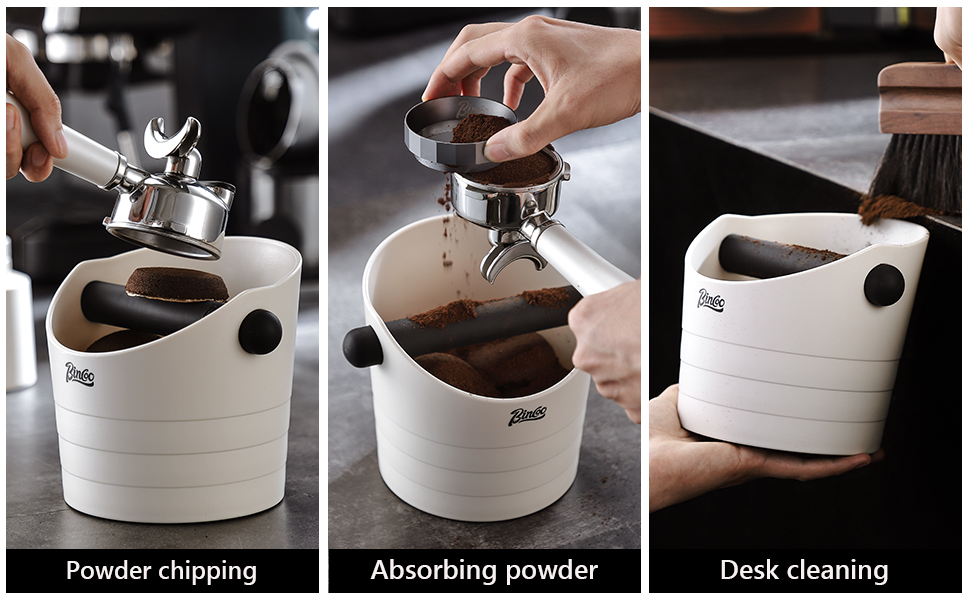 Bincoo

Powder chipping

Bincoo

Absorbing powder

Bincoo

Desk cleaning