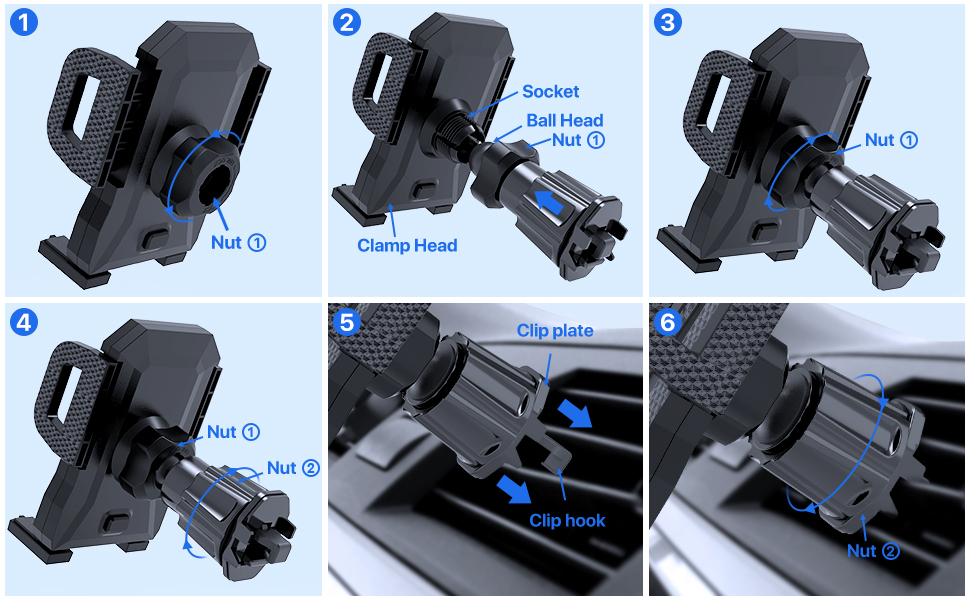 1

Nut ①

2

Socket

Ball Head

Nut ①

Clamp Head

3

Nut ①

4

Nut ①

Nut ②

5

Clip plate

Clip hook

6

Nut ②