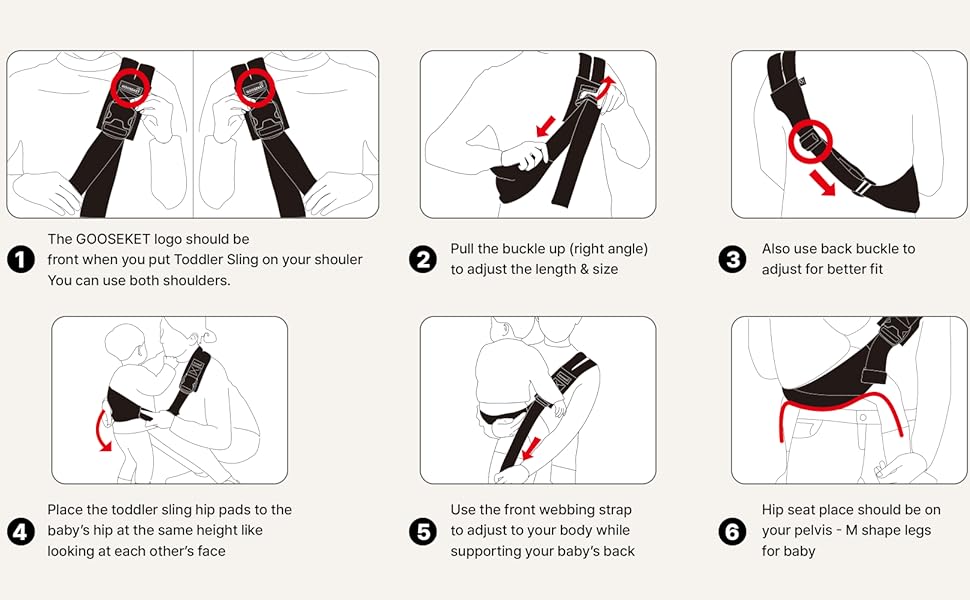 1 The GOOSEKET logo should be front when you put Toddler Sling on your shouler You can use both shoulders.

2 Pull the buckle up (right angle) to adjust the length & size

3 Also use back buckle to adjust for better fit

4 Place the toddler sling hip pads to the baby's hip at the same height like looking at each other's face

5 Use the front webbing strap to adjust to your body while supporting your baby's back

6 Hip seat place should be on your pelvis - M shape legs for baby