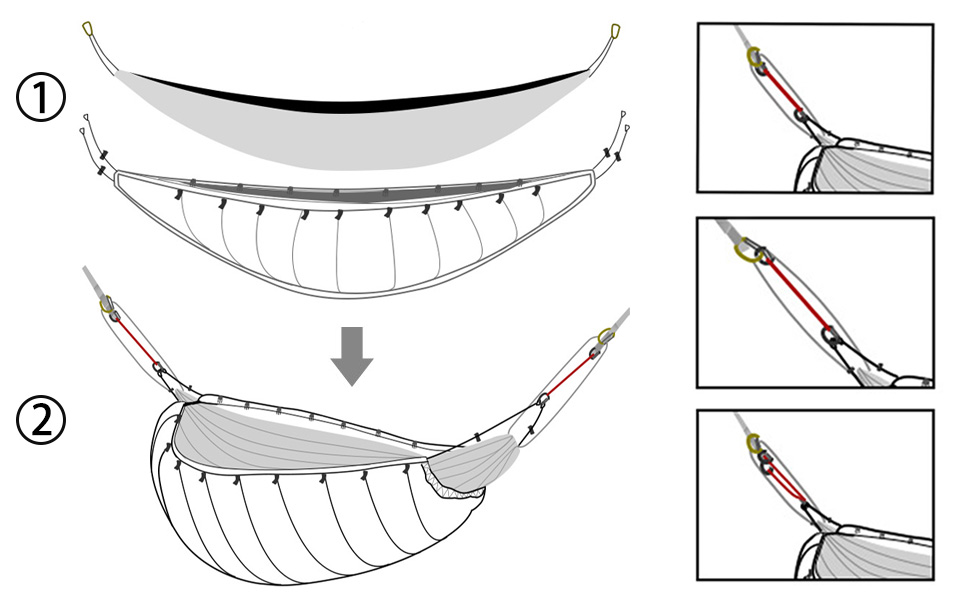 ①

②