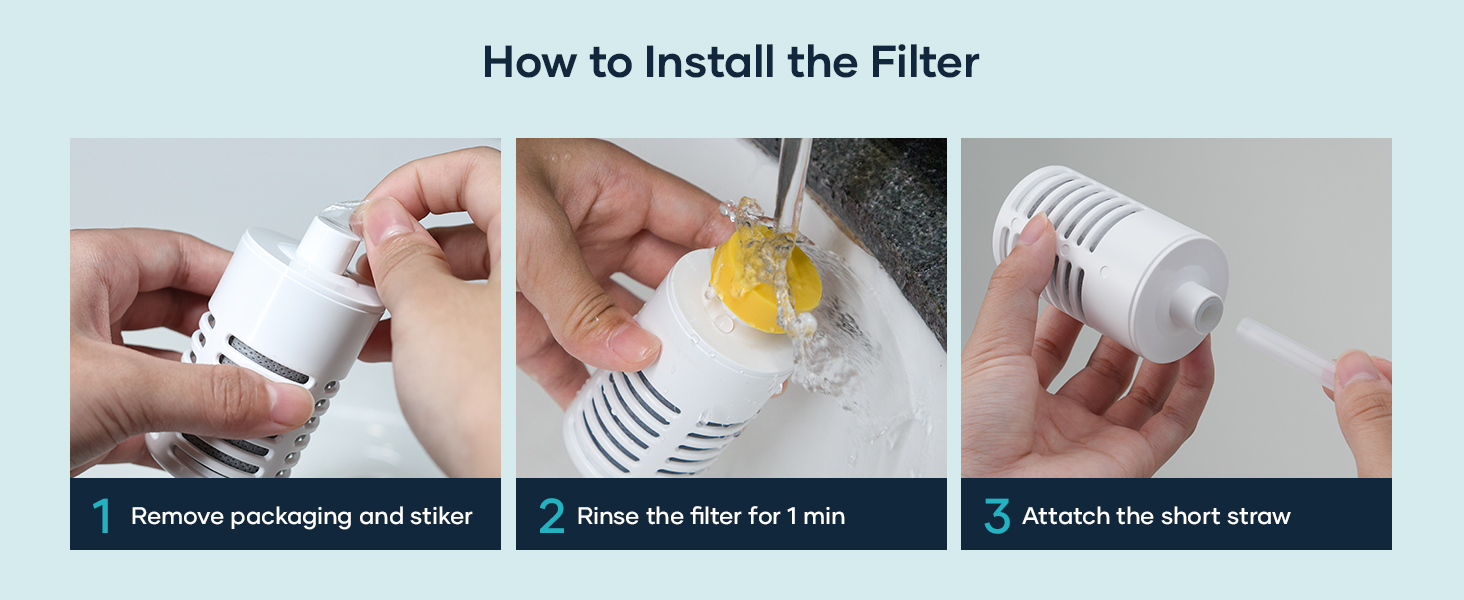 How to Install the Filter

1 Remove packaging and stiker

2 Rinse the filter for 1 min

3 Attatch the short straw