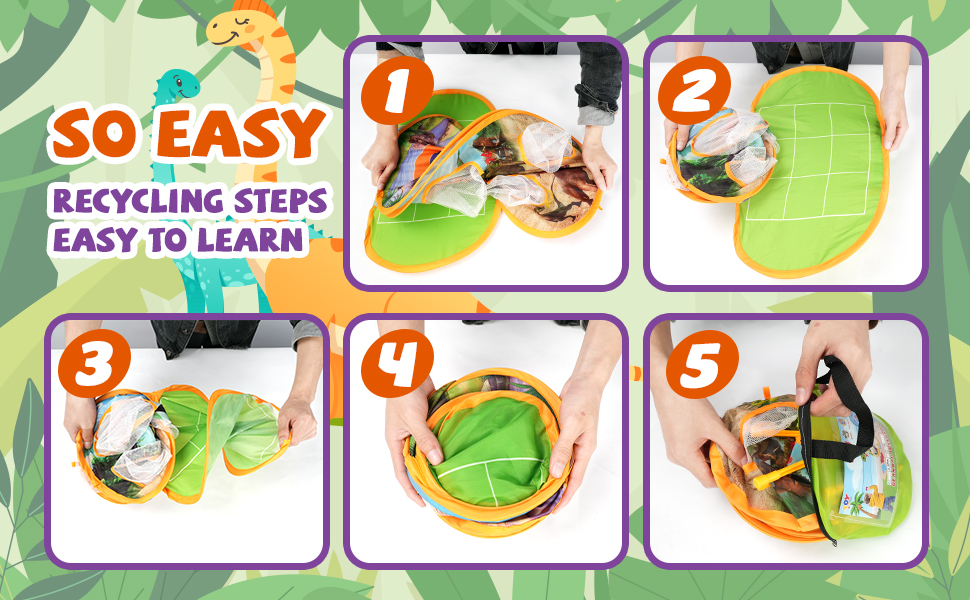 SO EASY

RECYCLING STEPS EASY TO LEARN

1

2

3

4

5