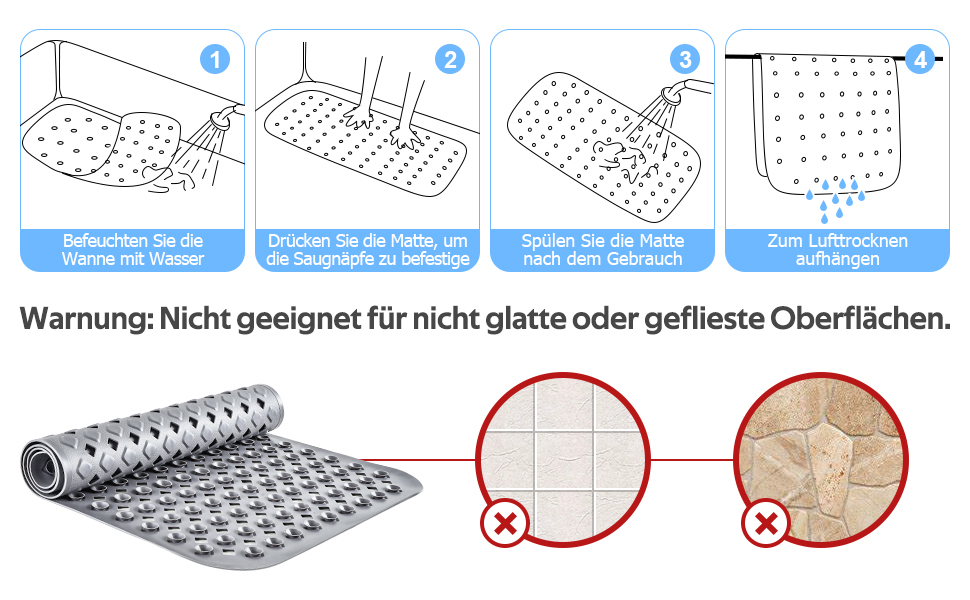 1
Befeuchten Sie die Wanne mit Wasser

2
Drücken Sie die Matte, um die Saugnäpfe zu befestige

3
Spülen Sie die Matte nach dem Gebrauch

4
Zum Lufttrocknen aufhängen

Warnung: Nicht geeignet für nicht glatte oder geflieste Oberflächen.