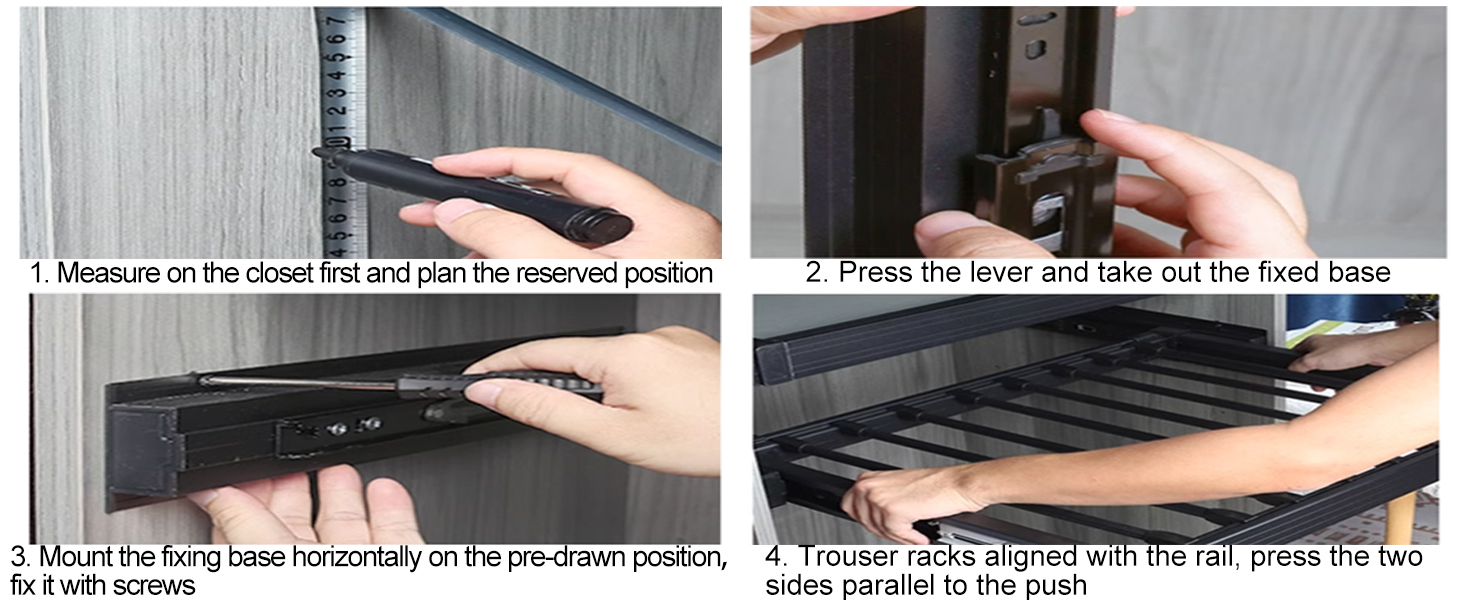 1. Measure on the closet first and plan the reserved position

2. Press the lever and take out the fixed base

3. Mount the fixing base horizontally on the pre-drawn position, fix it with screws

4. Trouser racks aligned with the rail, press the two sides parallel to the push