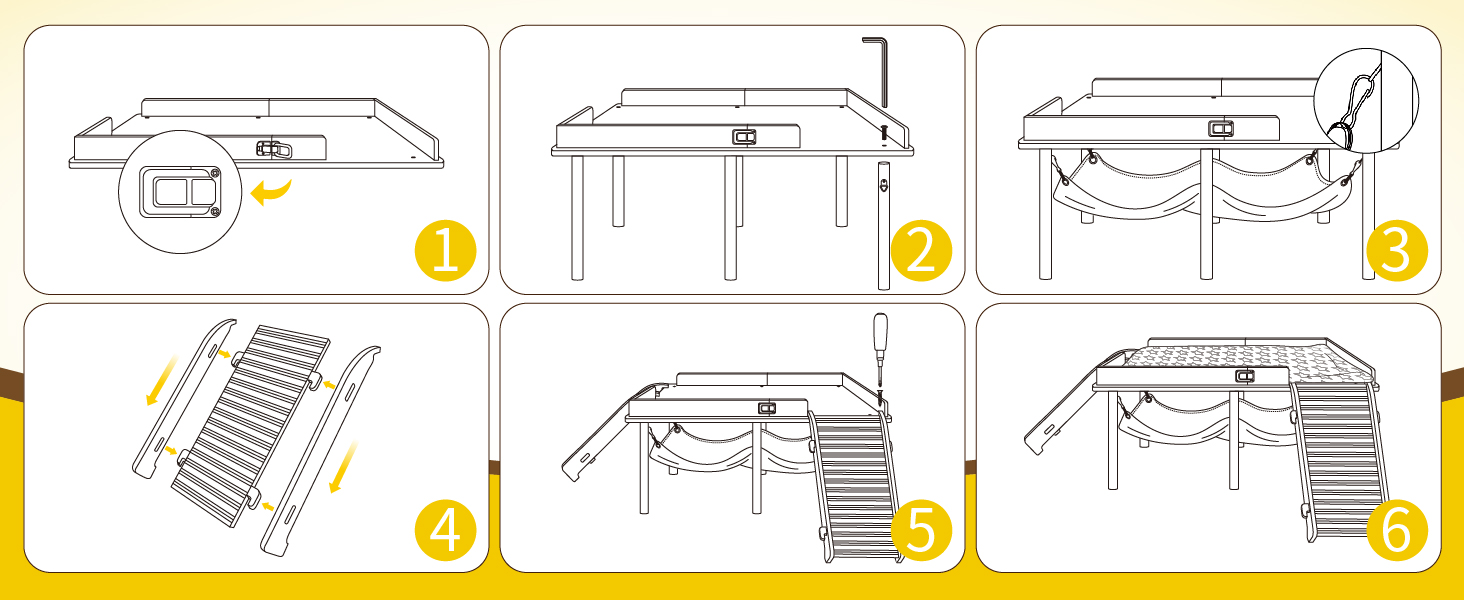 1

2

3

4

5

6