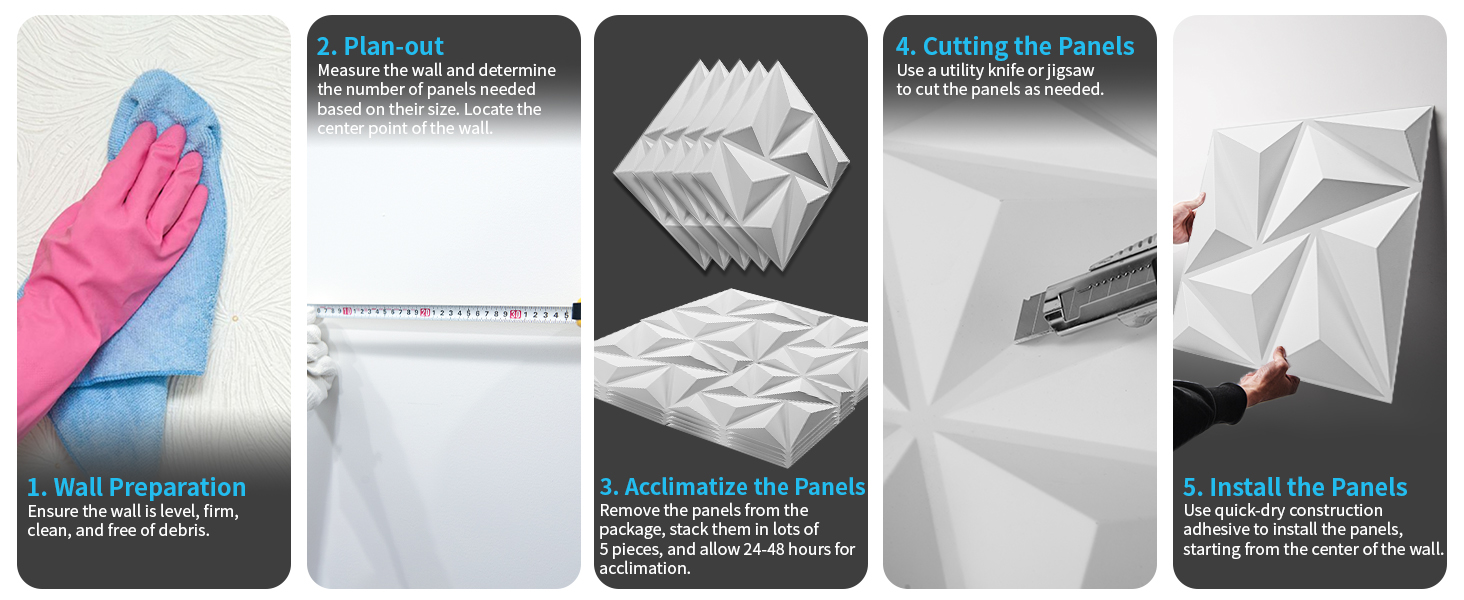 1. Wall Preparation
Ensure the wall is level, firm, clean, and free of debris.

2. Plan-out
Measure the wall and determine the number of panels needed based on their size. Locate the center point of the wall.

3. Acclimatize the Panels
Remove the panels from the package, stack them in lots of 5 pieces, and allow 24-48 hours for acclimation.

4. Cutting the Panels
Use a utility knife or jigsaw to cut the panels as needed.

5. Install the Panels
Use quick-dry construction adhesive to install the panels, starting from the center of the wall.