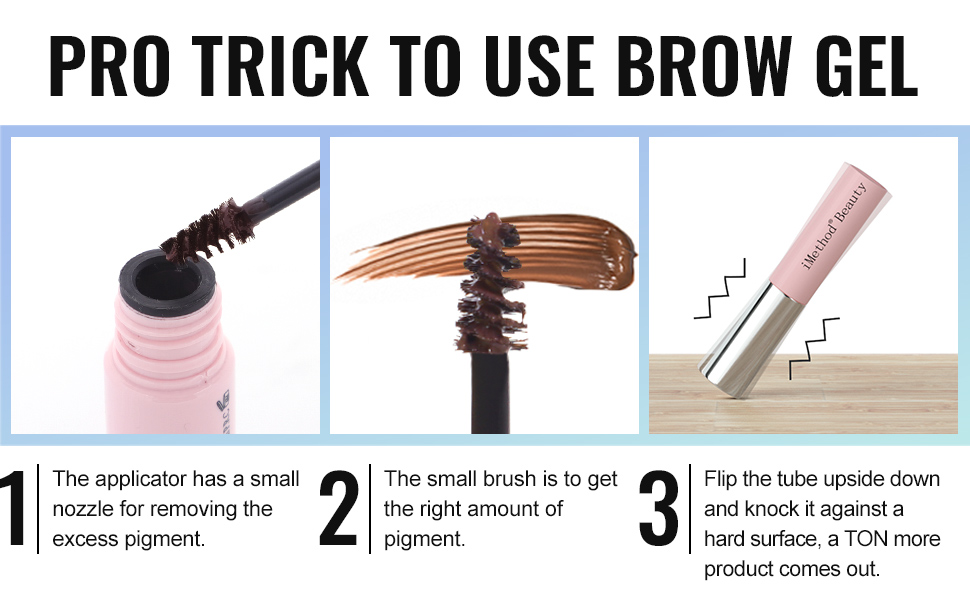 PRO TRICK TO USE BROW GEL

iMethod® Beauty

1 The applicator has a small nozzle for removing the excess pigment.

2 The small brush is to get the right amount of pigment.

3 Flip the tube upside down and knock it against a hard surface, a TON more product comes out.