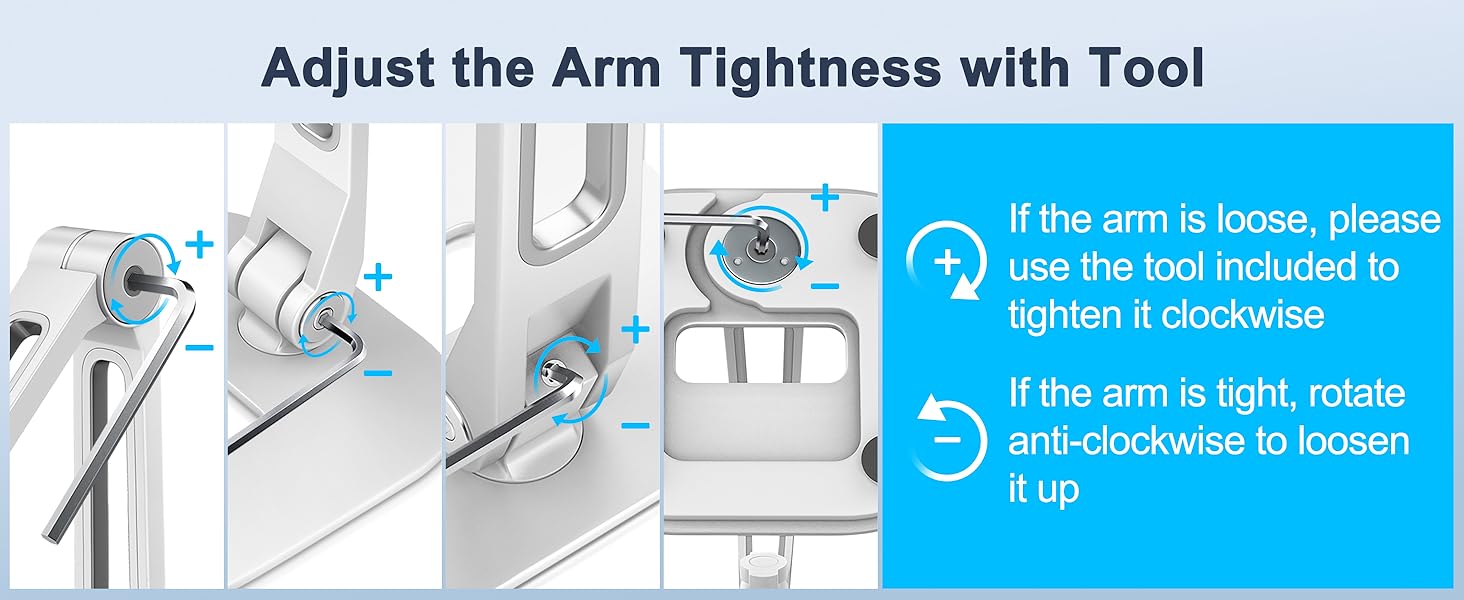 Adjust the Arm Tightness with Tool

+
−
+
−
+
−
+
−

+ If the arm is loose, please use the tool included to tighten it clockwise

− If the arm is tight, rotate anti-clockwise to loosen it up