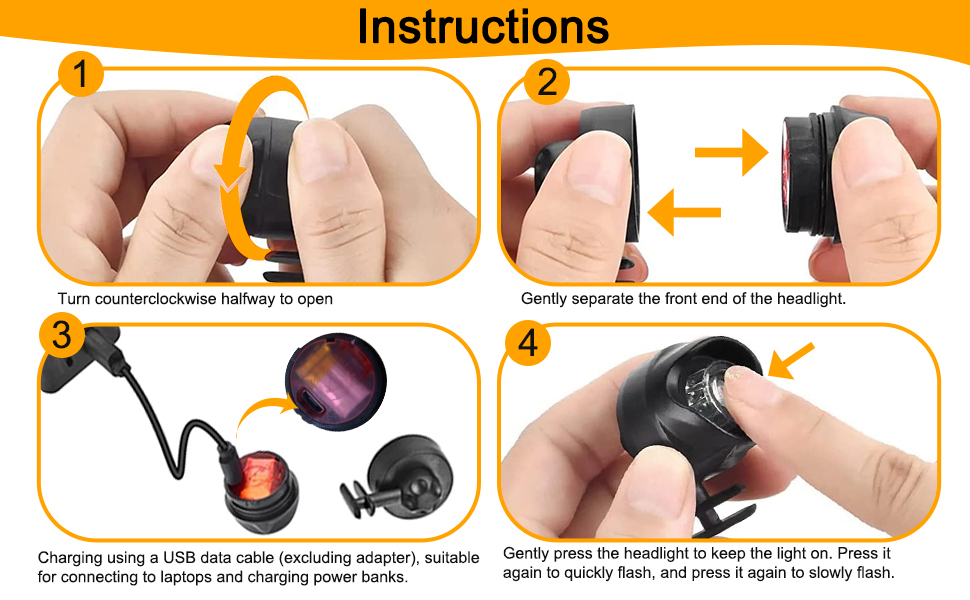 Instructions

1

Turn counterclockwise halfway to open

2

Gently separate the front end of the headlight.

3

Charging using a USB data cable (excluding adapter), suitable for connecting to laptops and charging power banks.

4

Gently press the headlight to keep the light on. Press it again to quickly flash, and press it again to slowly flash.