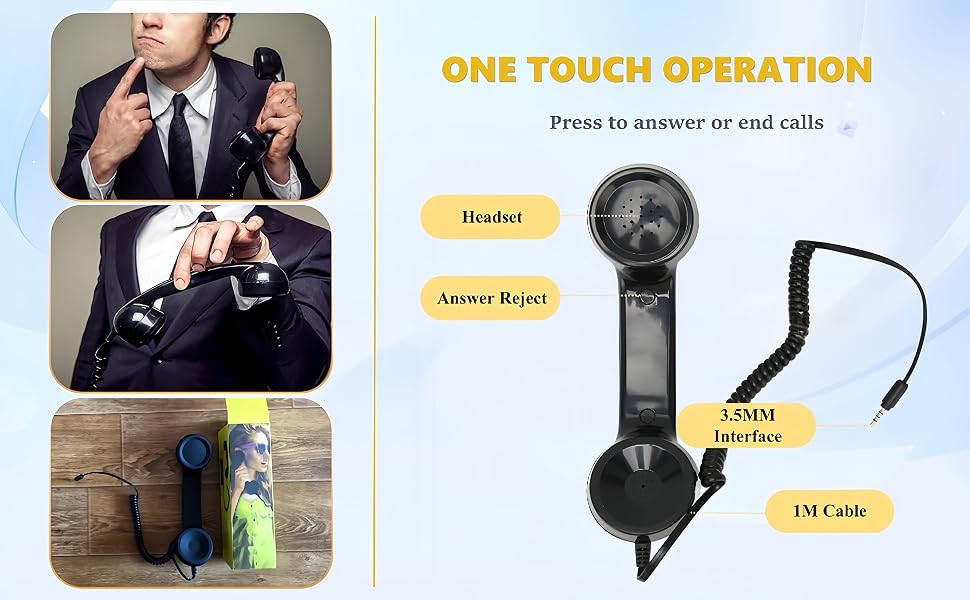 ONE TOUCH OPERATION

Press to answer or end calls

Headset

Answer Reject

3.5MM Interface

1M Cable