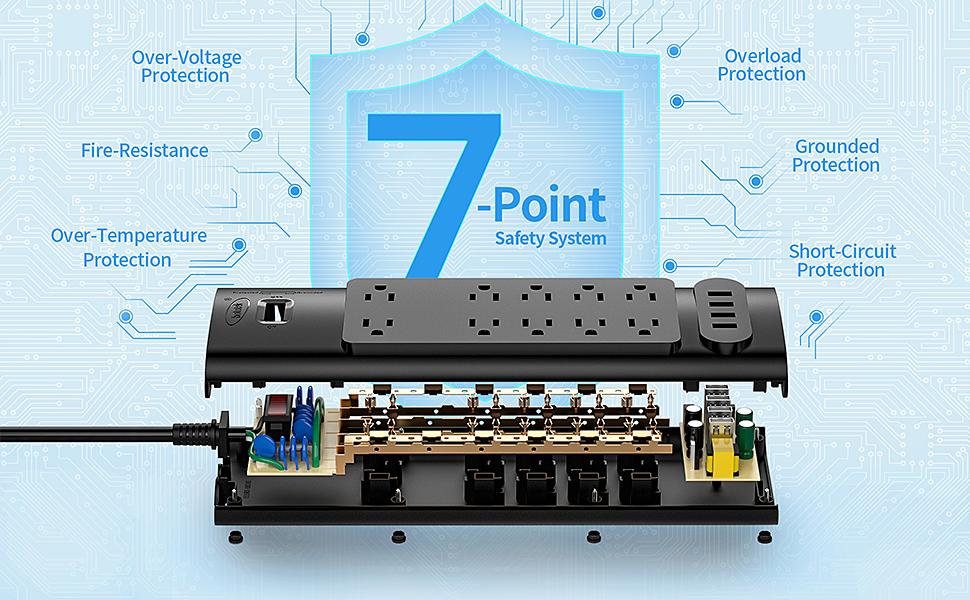 Over-Voltage Protection

Fire-Resistance

Over-Temperature Protection

7-Point
Safety System

Overload Protection

Grounded Protection

Short-Circuit Protection