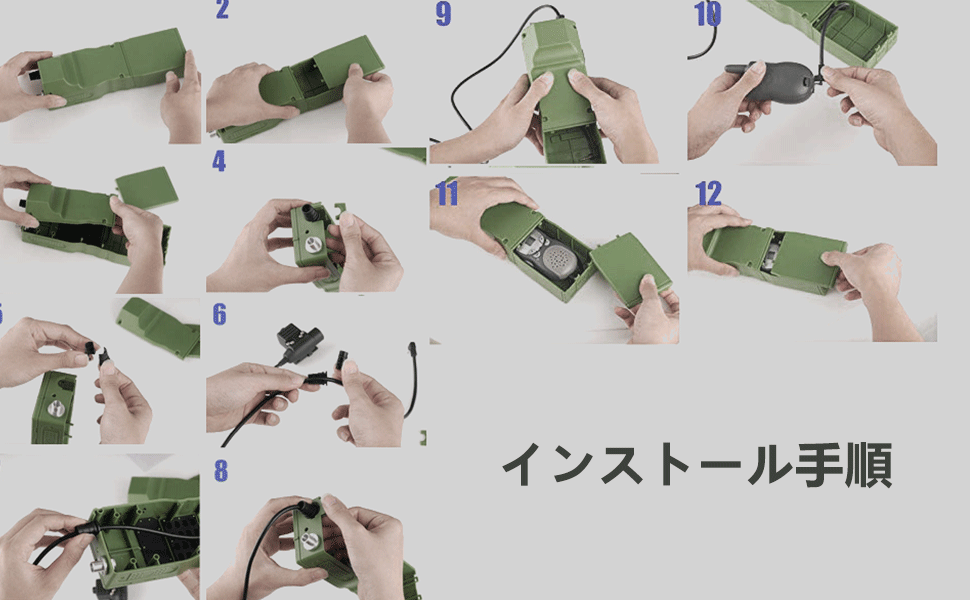 2

9

10

4

11

12

6

8

インストール手順