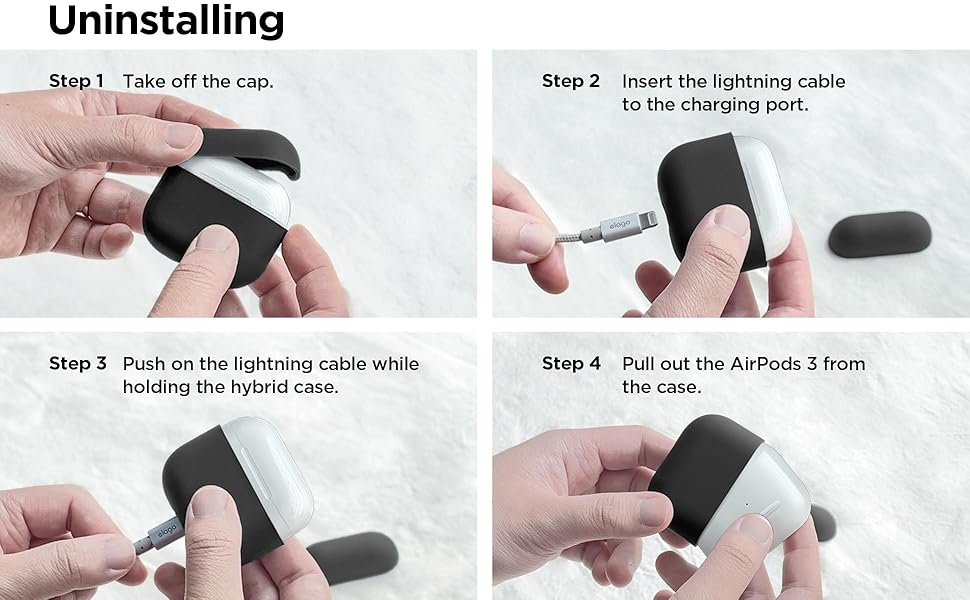 Uninstalling

Step 1 Take off the cap.

Step 2 Insert the lightning cable to the charging port.

elago

Step 3 Push on the lightning cable while holding the hybrid case.

elago

Step 4 Pull out the AirPods 3 from the case.