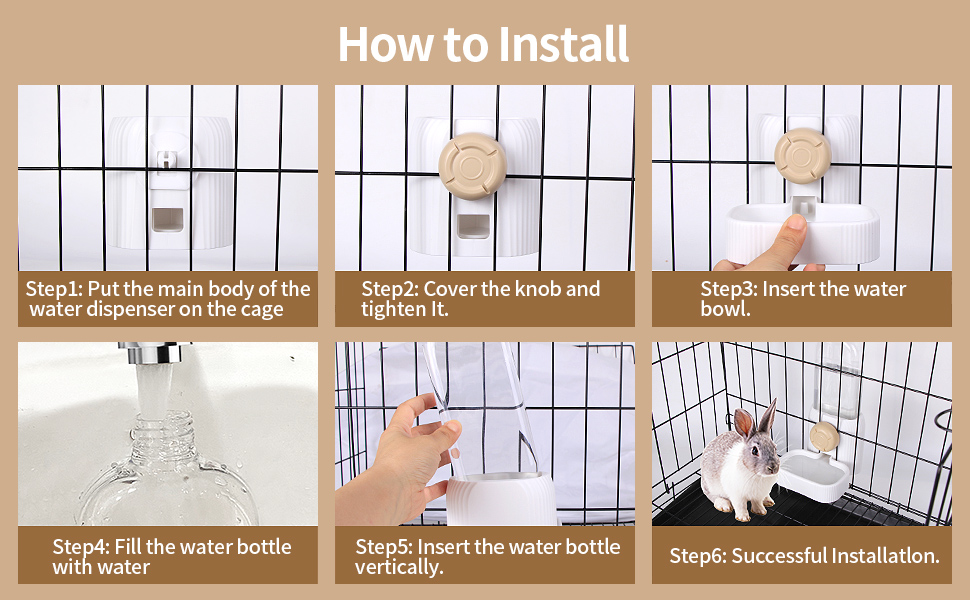 How to Install

Step1: Put the main body of the water dispenser on the cage

Step2: Cover the knob and tighten It.

Step3: Insert the water bowl.

Step4: Fill the water bottle with water

Step5: Insert the water bottle vertically.

Step6: Successful Installatlon.