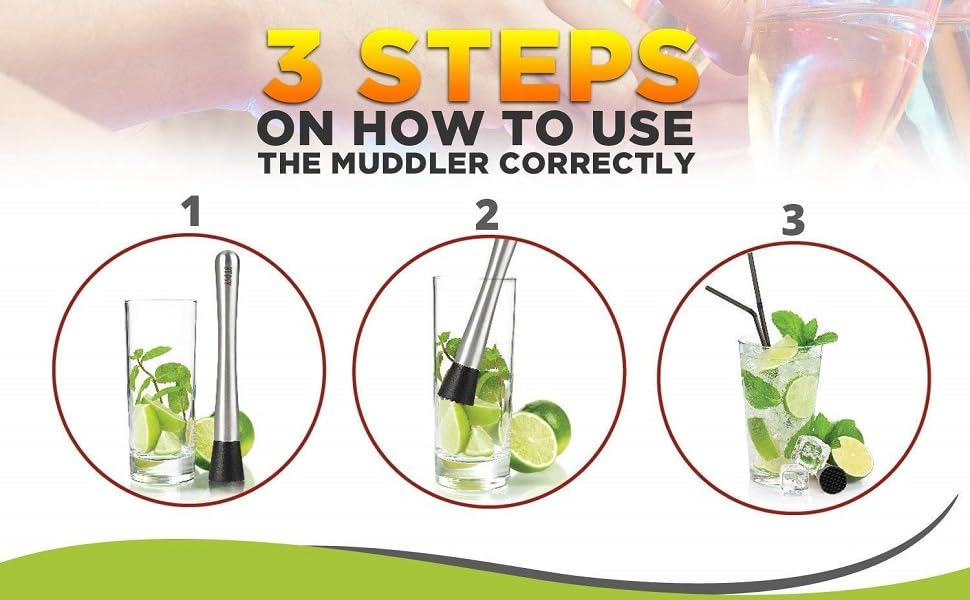 3 STEPS
ON HOW TO USE
THE MUDDLER CORRECTLY

1

2

3