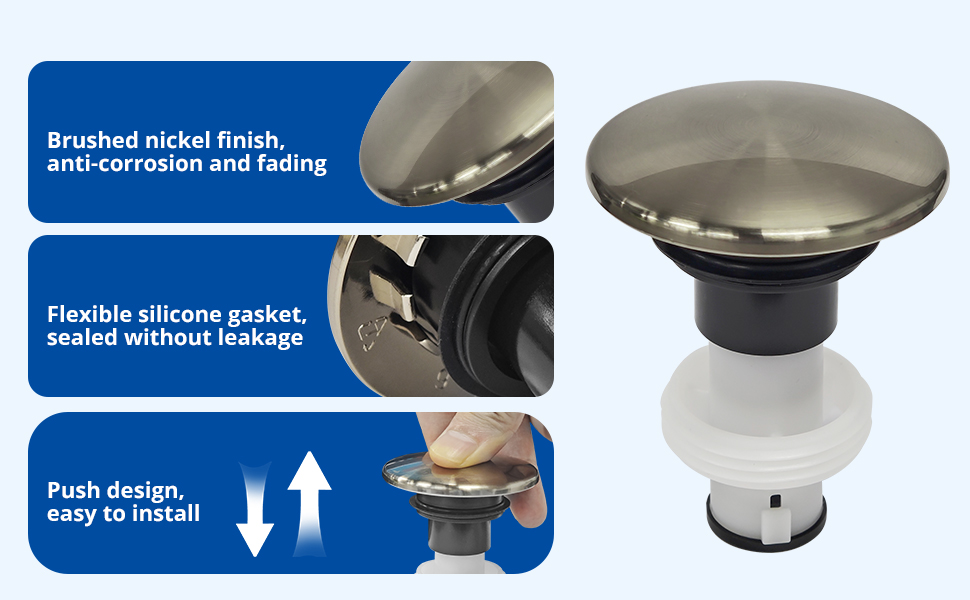 Brushed nickel finish, anti-corrosion and fading

Flexible silicone gasket, sealed without leakage

Push design, easy to install