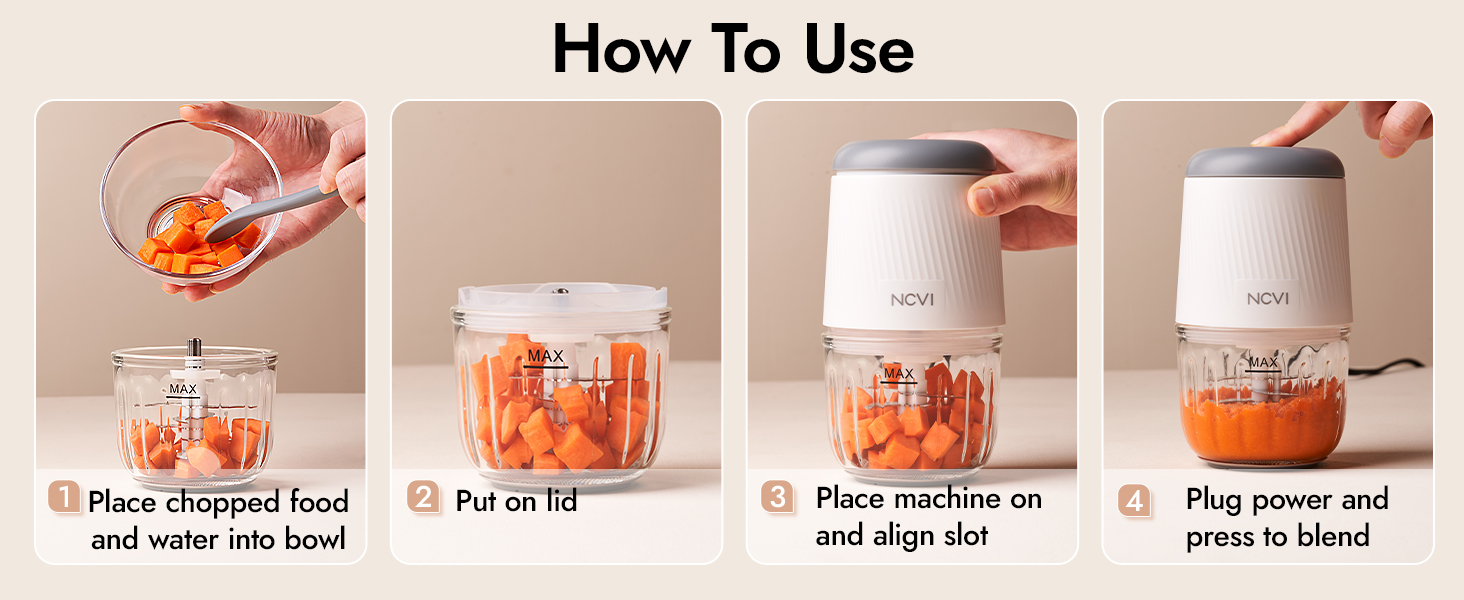 How To Use

MAX

1 Place chopped food and water into bowl

MAX

2 Put on lid

NCVI

MAX

3 Place machine on and align slot

NCVI

MAX

4 Plug power and press to blend