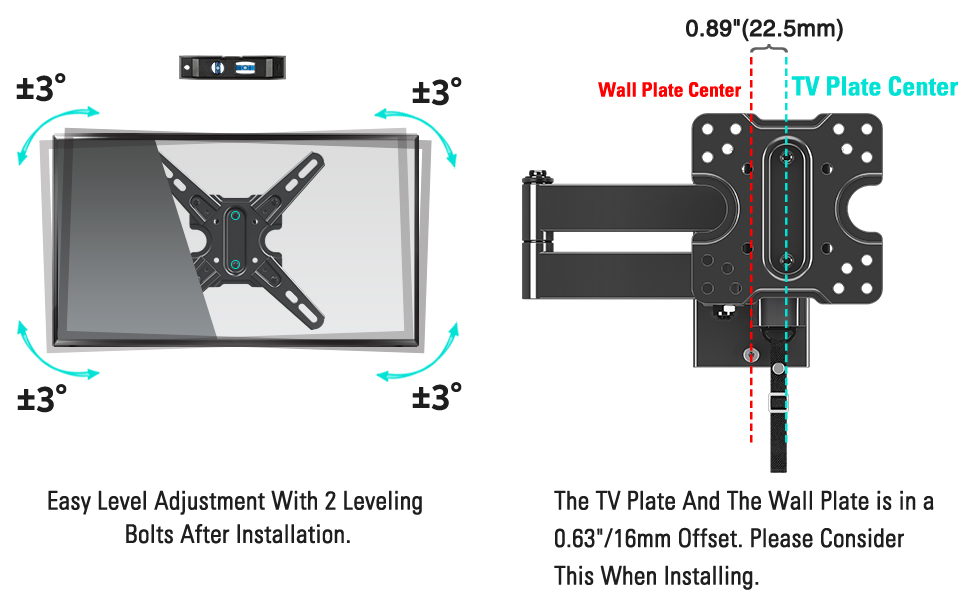 ±3°

±3°

±3°

±3°

Easy Level Adjustment With 2 Leveling Bolts After Installation.

0.89"(22.5mm)

Wall Plate Center

TV Plate Center

The TV Plate And The Wall Plate is in a 0.63"/16mm Offset. Please Consider This When Installing.