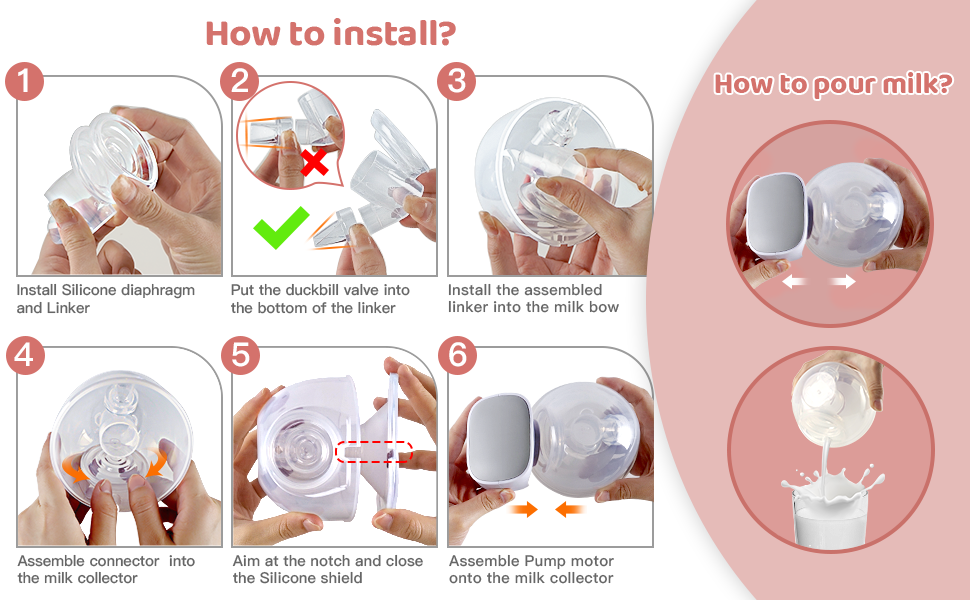 How to install?

1
Install Silicone diaphragm and Linker

2
Put the duckbill valve into the bottom of the linker

3
Install the assembled linker into the milk bow

4
Assemble connector into the milk collector

5
Aim at the notch and close the Silicone shield

6
Assemble Pump motor onto the milk collector

How to pour milk?