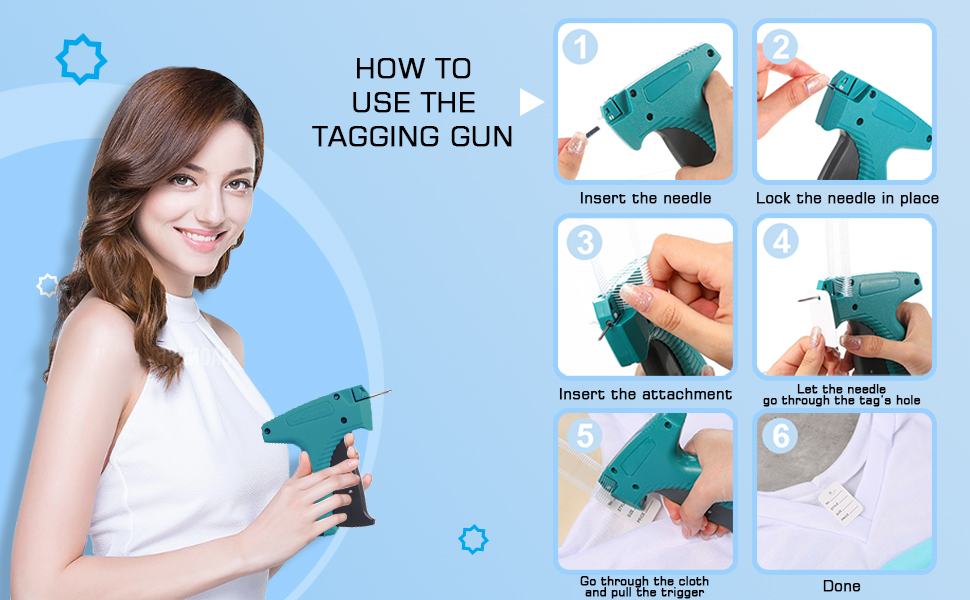 HOW TO
USE THE
TAGGING GUN

1
Insert the needle

2
Lock the needle in place

3
Insert the attachment

4
Let the needle go through the tag's hole

5
Go through the cloth and pull the trigger

6
Done