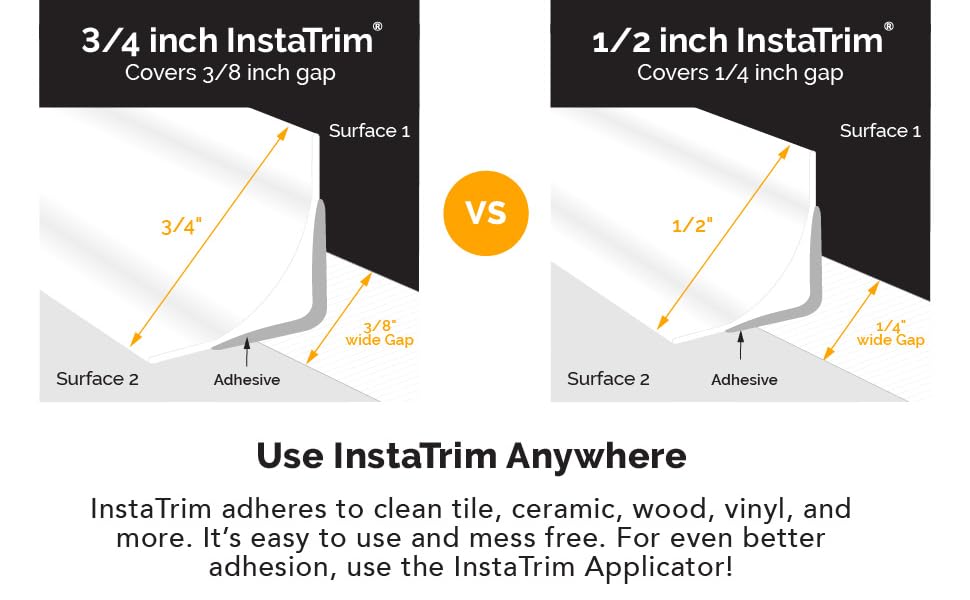 3/4 inch InstaTrim®
Covers 3/8 inch gap

Surface 1

3/4"

3/8" wide Gap

Surface 2

Adhesive

VS

1/2 inch InstaTrim®
Covers 1/4 inch gap

Surface 1

1/2"

1/4" wide Gap

Surface 2

Adhesive

Use InstaTrim Anywhere

InstaTrim adheres to clean tile, ceramic, wood, vinyl, and more. It's easy to use and mess free. For even better adhesion, use the InstaTrim Applicator!