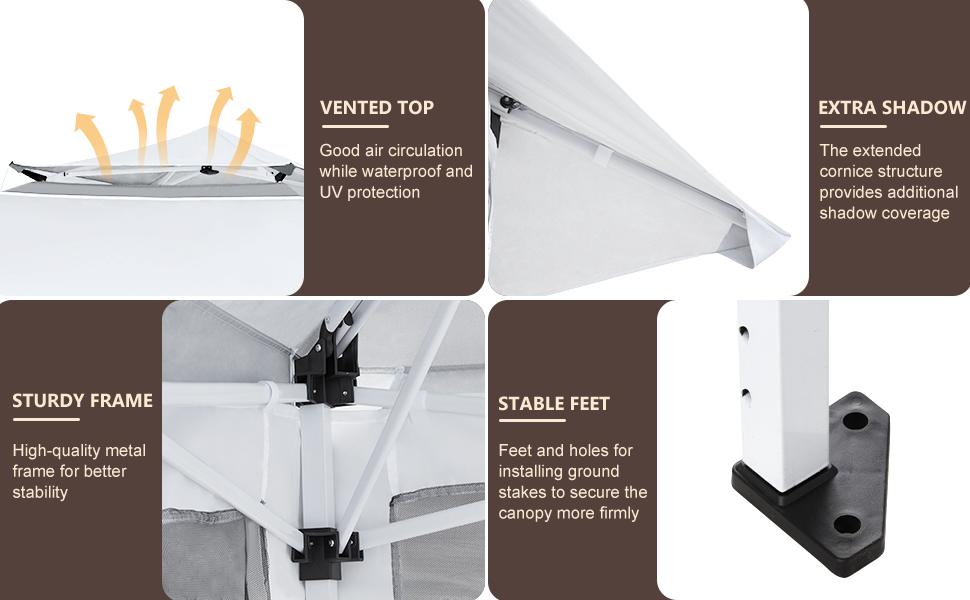 VENTED TOP

Good air circulation while waterproof and UV protection

EXTRA SHADOW

The extended cornice structure provides additional shadow coverage

STURDY FRAME

High-quality metal frame for better stability

STABLE FEET

Feet and holes for installing ground stakes to secure the canopy more firmly