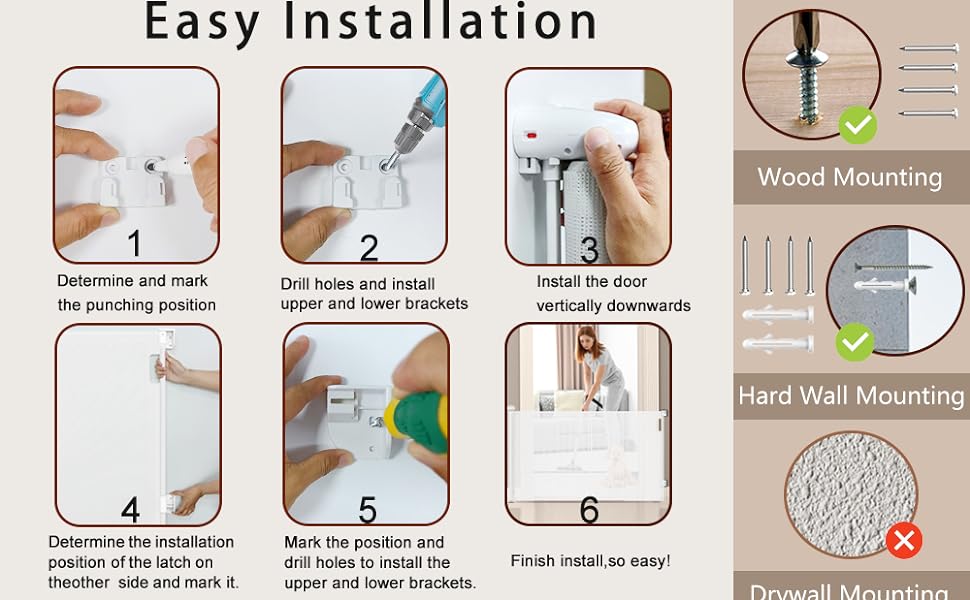 Easy Installation

1
Determine and mark the punching position

2
Drill holes and install upper and lower brackets

3
Install the door vertically downwards

4
Determine the installation position of the latch on theother side and mark it.

5
Mark the position and drill holes to install the upper and lower brackets.

6
Finish install,so easy!

Wood Mounting

Hard Wall Mounting

Drywall Mounting