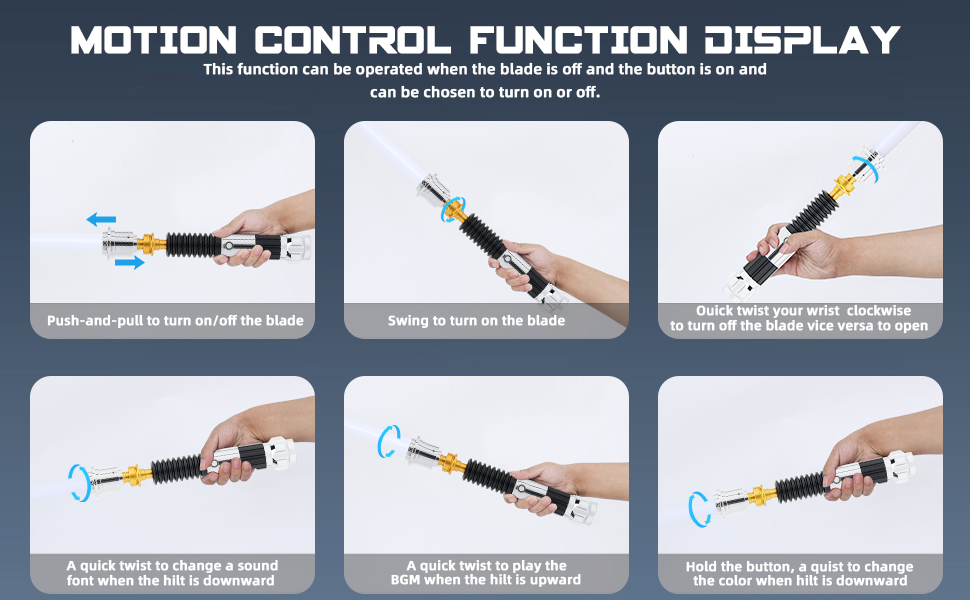 MOTION CONTROL FUNCTION DISPLAY

This function can be operated when the blade is off and the button is on and can be chosen to turn on or off.

Push-and-pull to turn on/off the blade

Swing to turn on the blade

Quick twist your wrist clockwise to turn off the blade vice versa to open

A quick twist to change a sound font when the hilt is downward

A quick twist to play the BGM when the hilt is upward

Hold the button, a quist to change the color when hilt is downward