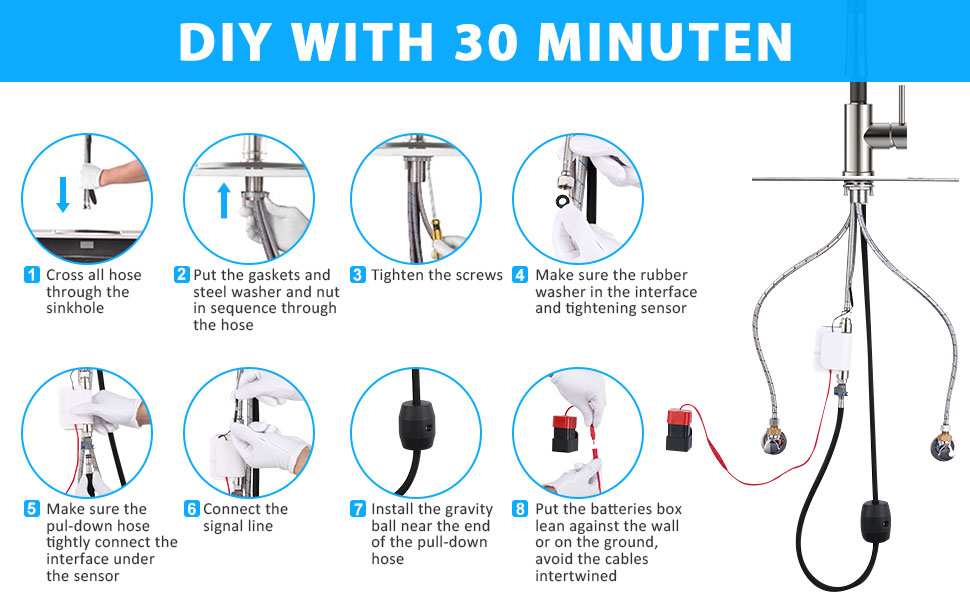 DIY WITH 30 MINUTEN

1 Cross all hose through the sinkhole

2 Put the gaskets and steel washer and nut in sequence through the hose

3 Tighten the screws

4 Make sure the rubber washer in the interface and tightening sensor

5 Make sure the pul-down hose tightly connect the interface under the sensor

6 Connect the signal line

7 Install the gravity ball near the end of the pull-down hose

8 Put the batteries box lean against the wall or on the ground, avoid the cables intertwined