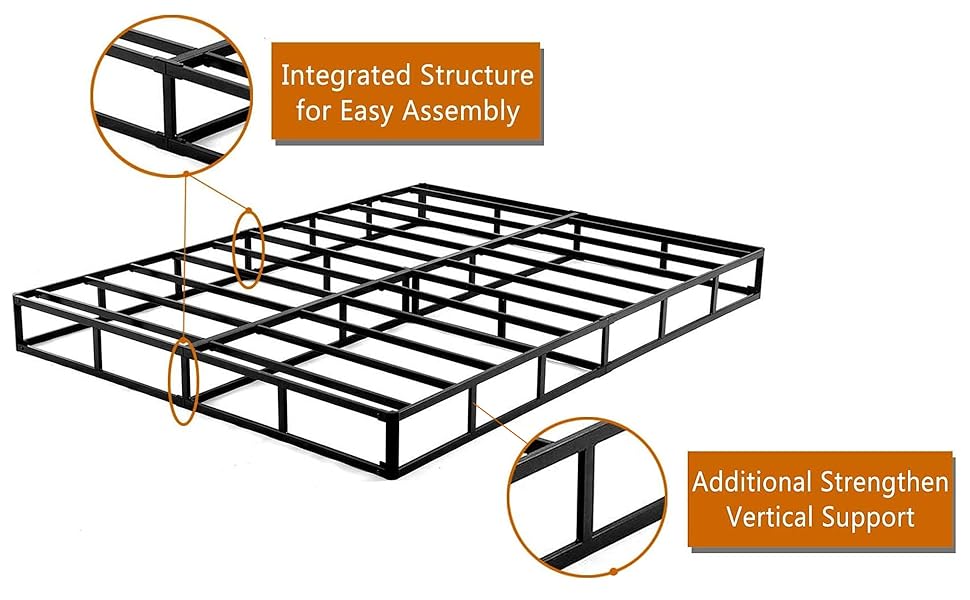 Integrated Structure for Easy Assembly

Additional Strengthen Vertical Support