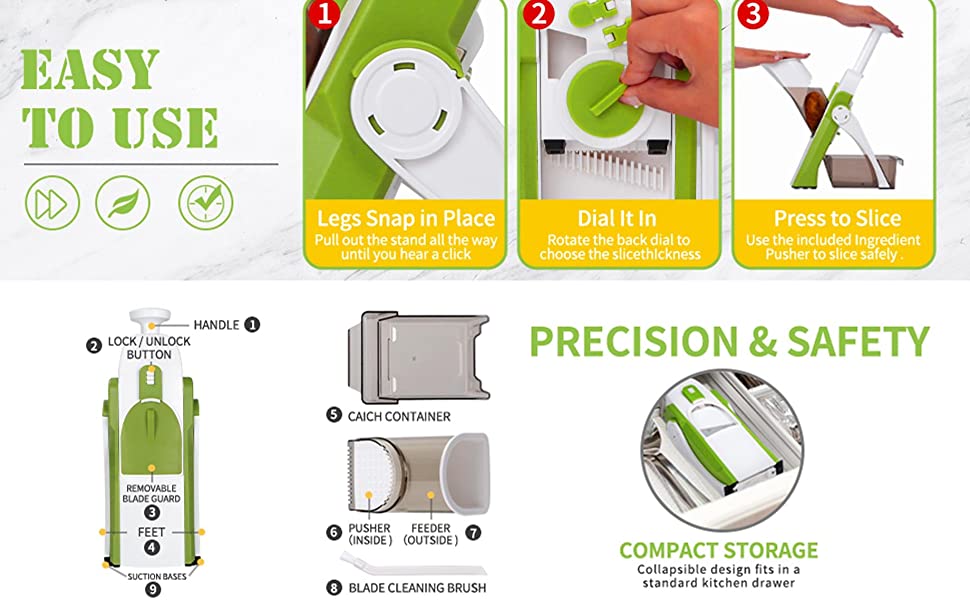 EASY TO USE

1

Legs Snap in Place
Pull out the stand all the way until you hear a click

2

Dial It In
Rotate the back dial to choose the slicethickness

3

Press to Slice
Use the included Ingredient Pusher to slice safely .

HANDLE 1

2 LOCK / UNLOCK BUTTON

REMOVABLE BLADE GUARD
3

FEET
4

SUCTION BASES
9

5 CAICH CONTAINER

6 PUSHER (INSIDE)

FEEDER (OUTSIDE) 7

8 BLADE CLEANING BRUSH

PRECISION & SAFETY

COMPACT STORAGE
Collapsible design fits in a standard kitchen drawer