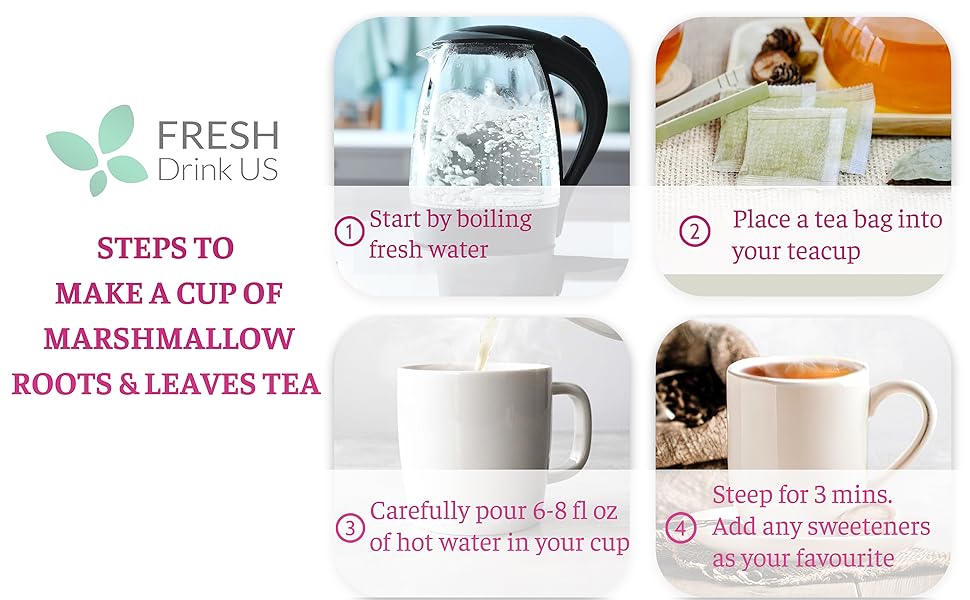 FRESH
Drink US

STEPS TO
MAKE A CUP OF
MARSHMALLOW
ROOTS & LEAVES TEA

1 Start by boiling fresh water

2 Place a tea bag into your teacup

3 Carefully pour 6-8 fl oz of hot water in your cup

4 Steep for 3 mins. Add any sweeteners as your favourite