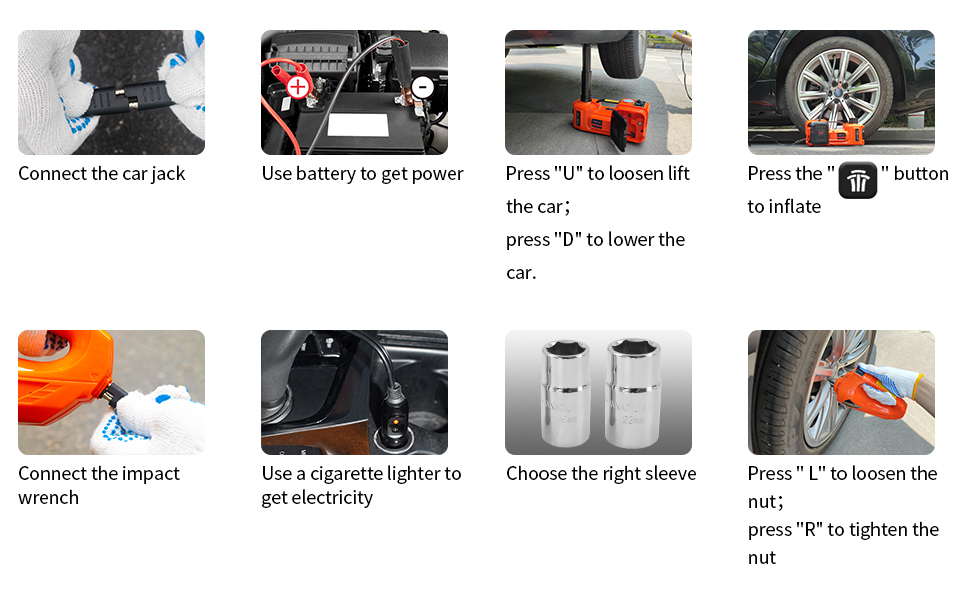 Connect the car jack

Use battery to get power

Press "U" to loosen lift the car；
press "D" to lower the car.

Press the " " button to inflate

Connect the impact wrench

Use a cigarette lighter to get electricity

Choose the right sleeve

Press " L" to loosen the nut；
press "R" to tighten the nut