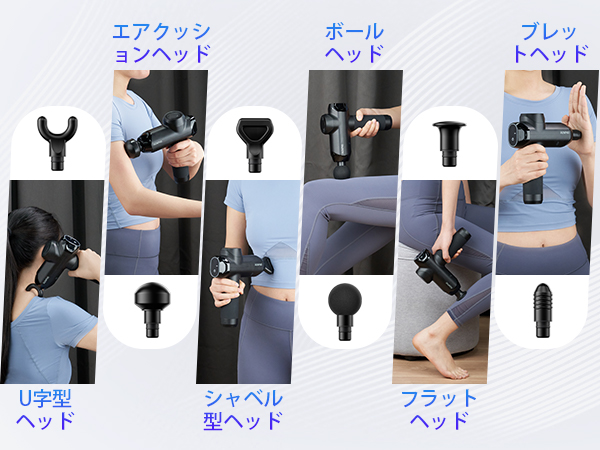 エアクッションヘッド

ボールヘッド

ブレットヘッド

U字型ヘッド

シャベル型ヘッド

フラットヘッド